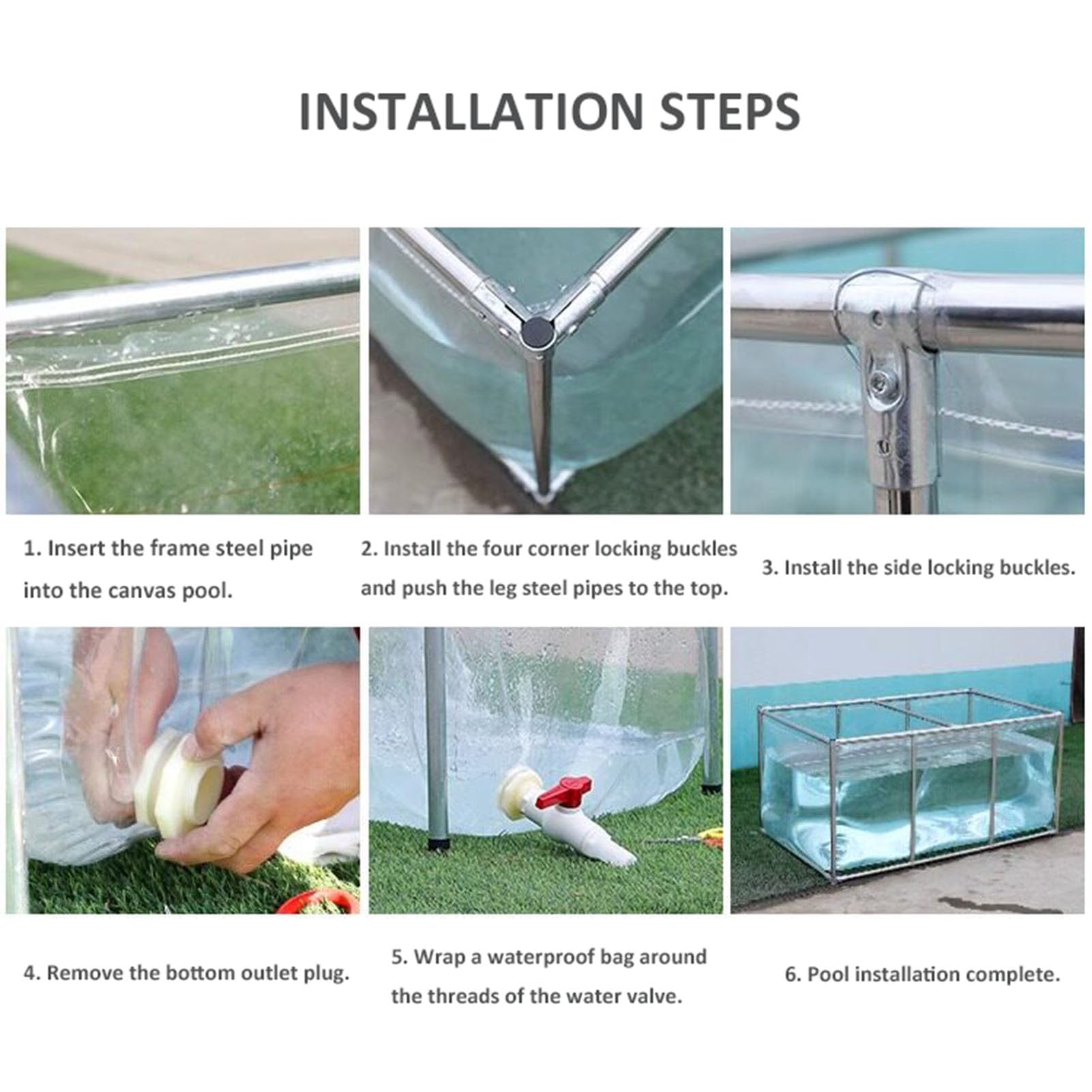 INSTALLATION STEPS

1. Insert the frame steel pipe into the canvas pool.

2. Install the four corner locking buckles and push the leg steel pipes to the top.

3. Install the side locking buckles.

4. Remove the bottom outlet plug.

5. Wrap a waterproof bag around the threads of the water valve.

6. Pool installation complete.