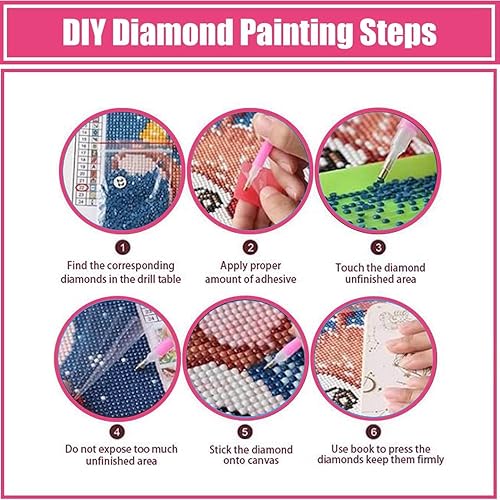 DIY Diamond Painting Steps

1
Find the corresponding diamonds in the drill table

2
Apply proper amount of adhesive

3
Touch the diamond unfinished area

4
Do not expose too much unfinished area

5
Stick the diamond onto canvas

6
Use book to press the diamonds keep them firmly