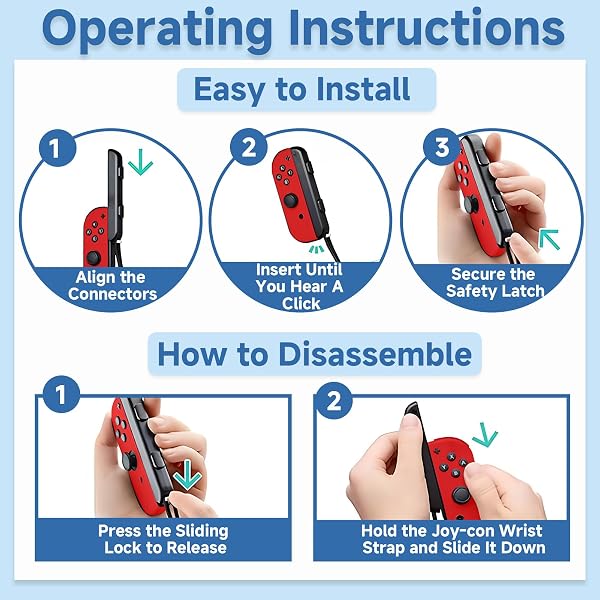 Operating Instructions

Easy to Install

1
Align the Connectors

2
Insert Until You Hear A Click

3
Secure the Safety Latch

How to Disassemble

1
Press the Sliding Lock to Release

2
Hold the Joy-con Wrist Strap and Slide It Down