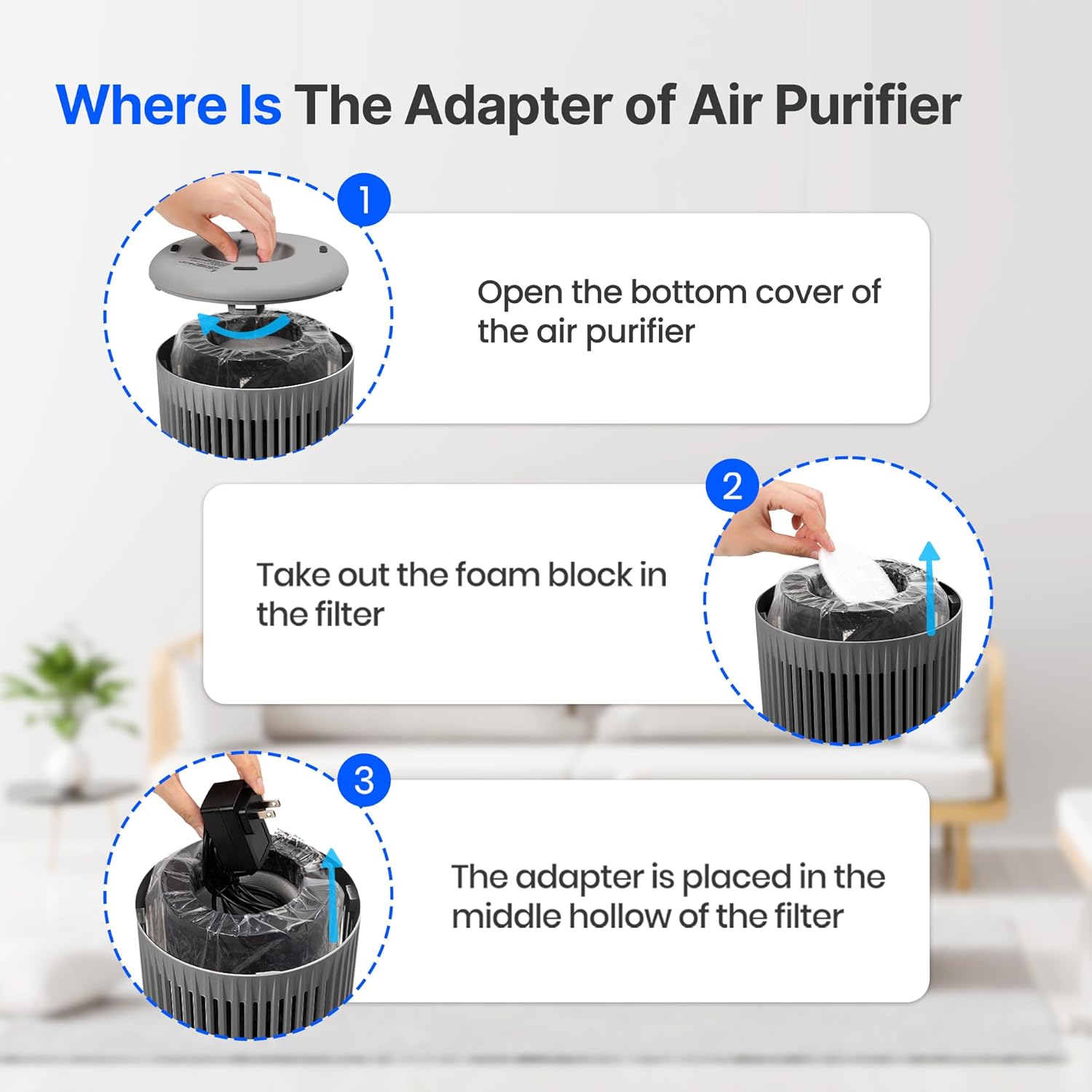 Where Is The Adapter of Air Purifier

1

Open the bottom cover of the air purifier

2

Take out the foam block in the filter

3

The adapter is placed in the middle hollow of the filter