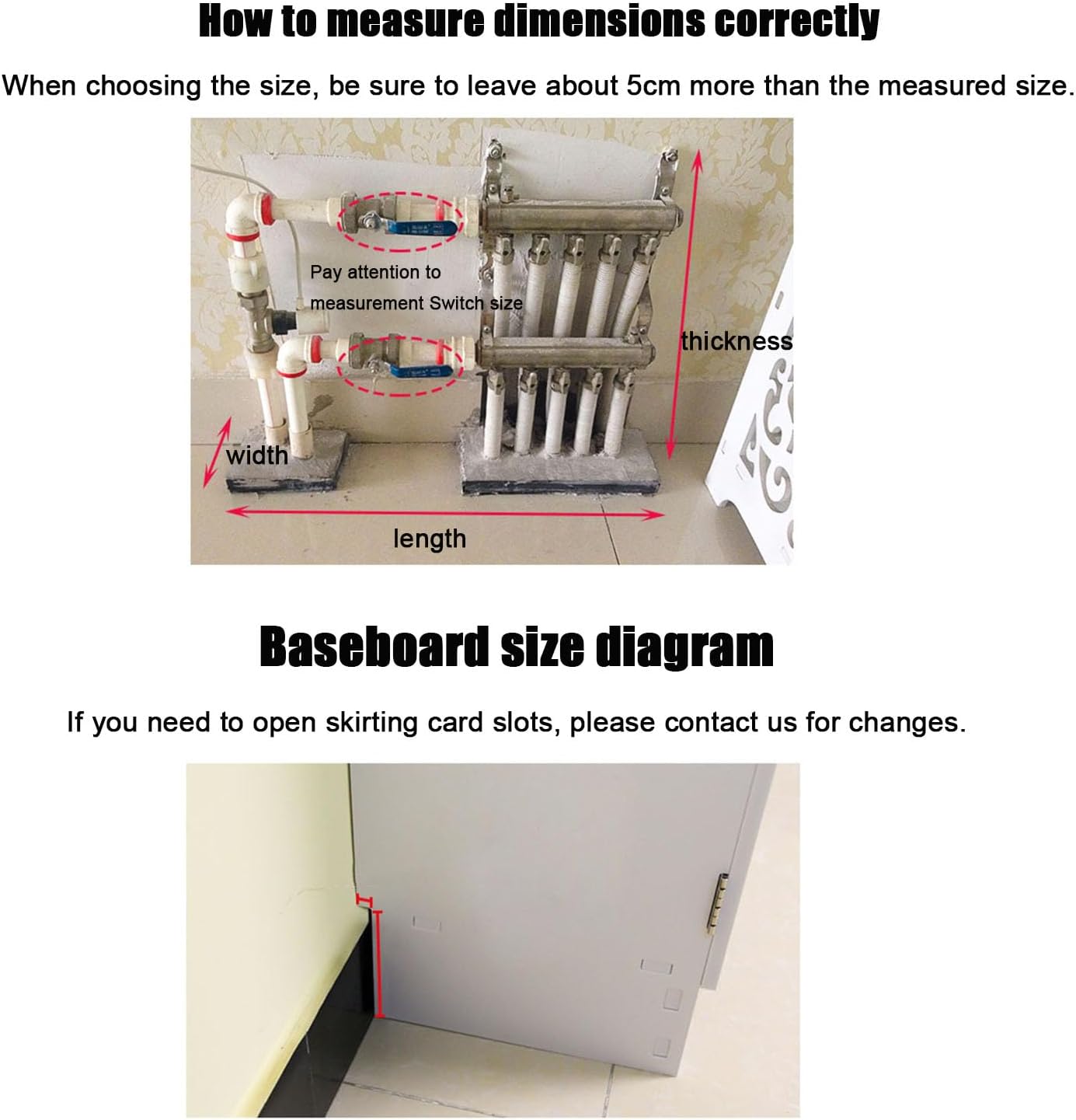 How to measure dimensions correctly

When choosing the size, be sure to leave about 5cm more than the measured size.

Pay attention to measurement Switch size

thickness

width

length

Baseboard size diagram

If you need to open skirting card slots, please contact us for changes.