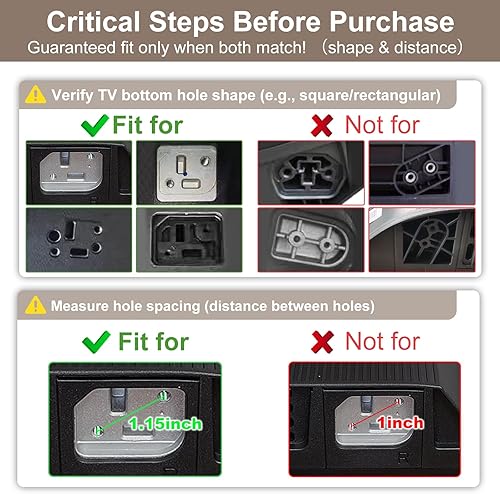 Critical Steps Before Purchase

Guaranteed fit only when both match! （shape & distance）

Verify TV bottom hole shape (e.g., square/rectangular)

Fit for

Not for

Measure hole spacing (distance between holes)

Fit for

Not for

1.15inch

1inch

R