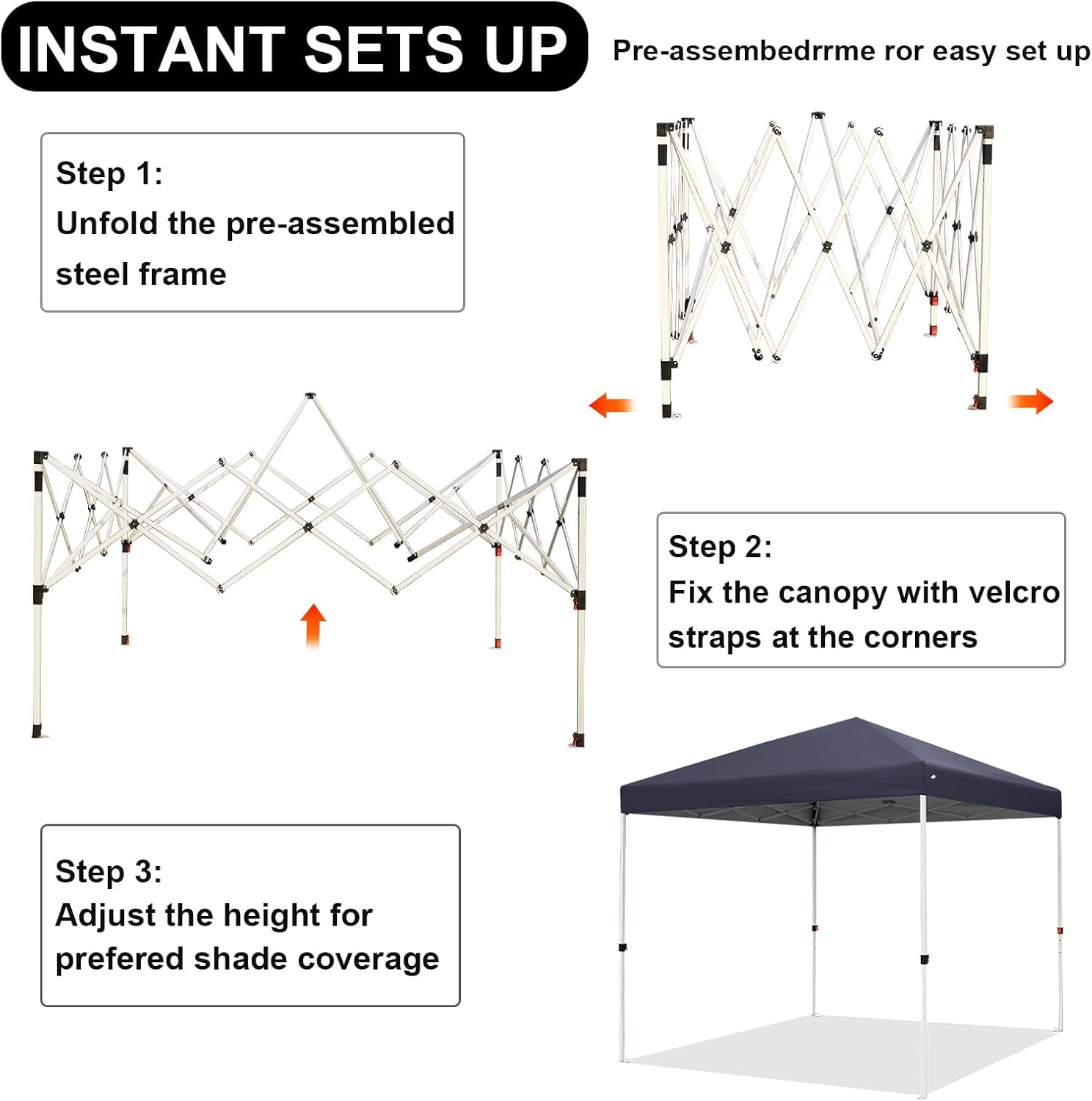 INSTANT SETS UP

Pre-assembedrrme ror easy set up

Step 1:
Unfold the pre-assembled steel frame

Step 2:
Fix the canopy with velcro straps at the corners

Step 3:
Adjust the height for prefered shade coverage