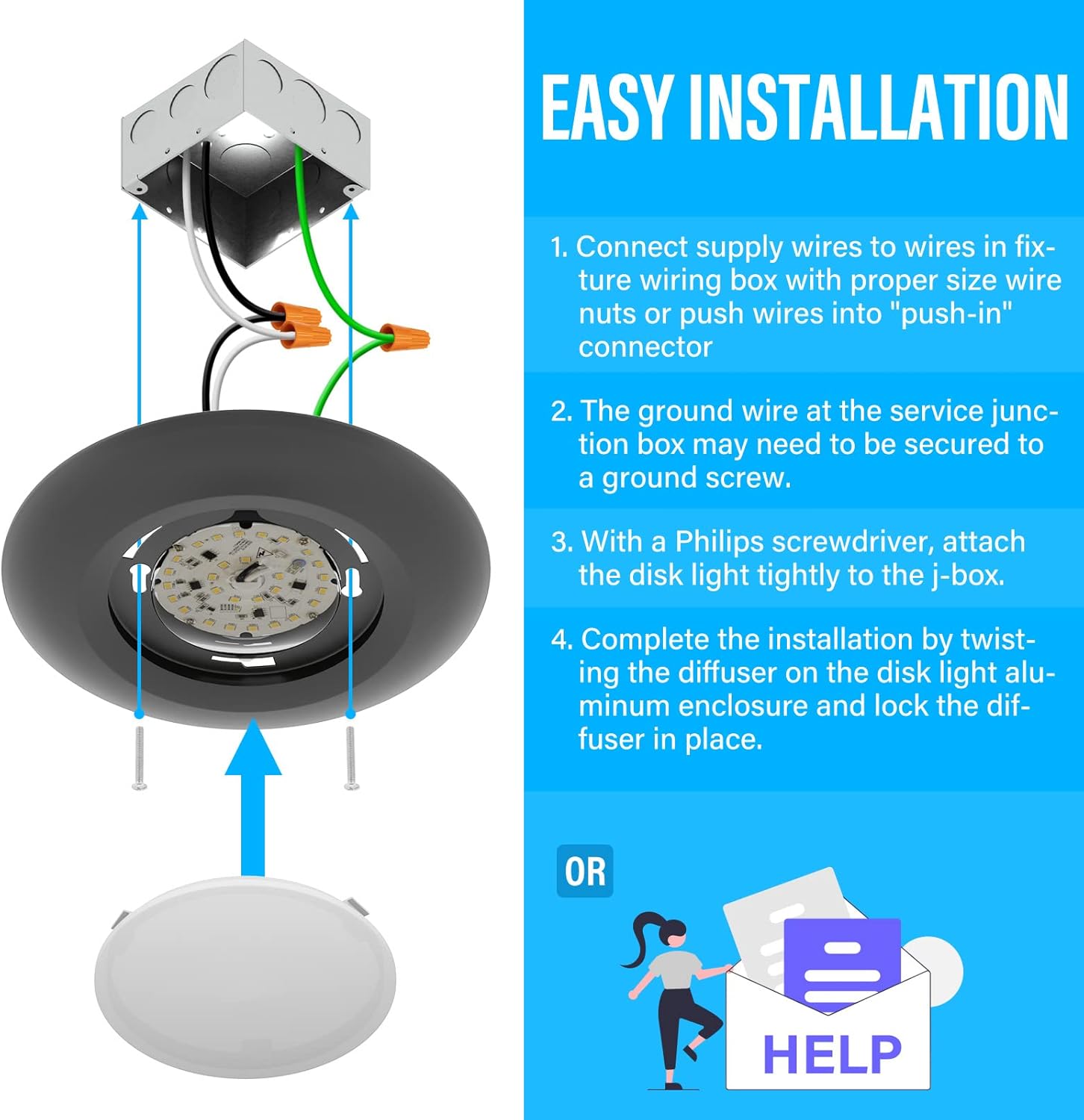 EASY INSTALLATION

1. Connect supply wires to wires in fixture wiring box with proper size wire nuts or push wires into "push-in" connector

2. The ground wire at the service junction box may need to be secured to a ground screw.

3. With a Philips screwdriver, attach the disk light tightly to the j-box.

4. Complete the installation by twisting the diffuser on the disk light aluminum enclosure and lock the diffuser in place.

OR

HELP