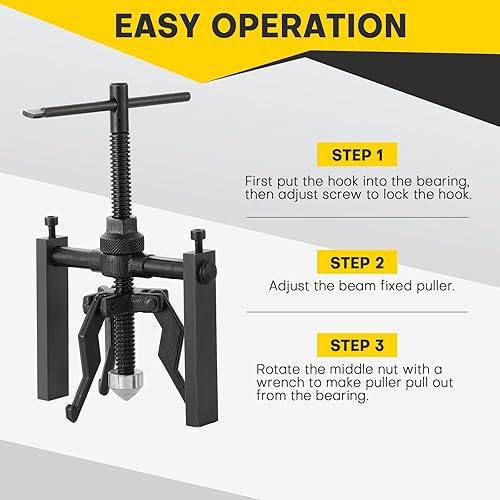 EASY OPERATION

STEP 1

First put the hook into the bearing, then adjust screw to lock the hook.

STEP 2

Adjust the beam fixed puller.

STEP 3

Rotate the middle nut with a wrench to make puller pull out from the bearing.