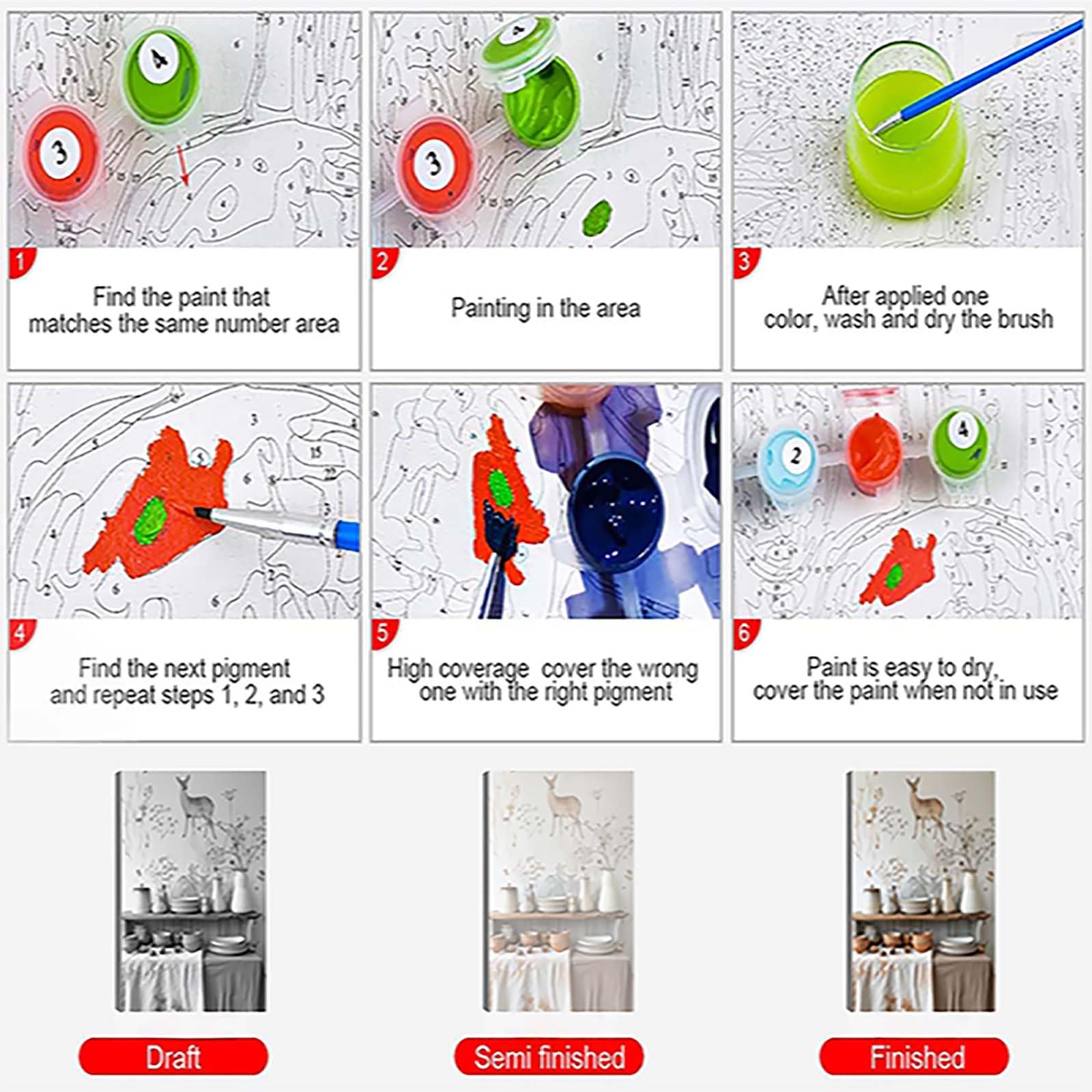 1
Find the paint that matches the same number area

2
Painting in the area

3
After applied one color, wash and dry the brush

4
Find the next pigment and repeat steps 1, 2, and 3

5
High coverage cover the wrong one with the right pigment

6
Paint is easy to dry, cover the paint when not in use

Draft

Semi finished

Finished