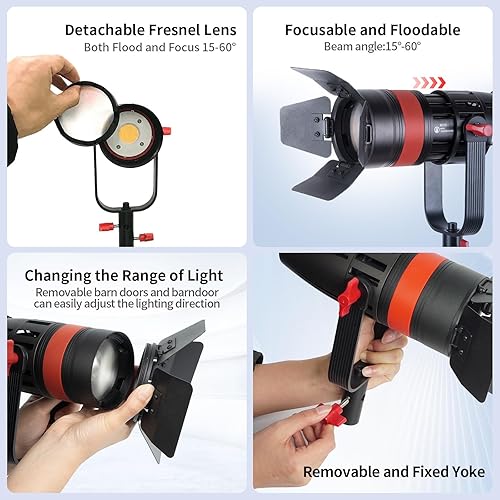 Detachable Fresnel Lens
Both Flood and Focus 15-60°

Focusable and Floodable
Beam angle:15°-60°

Changing the Range of Light
Removable barn doors and barndoor can easily adjust the lighting direction

Removable and Fixed Yoke