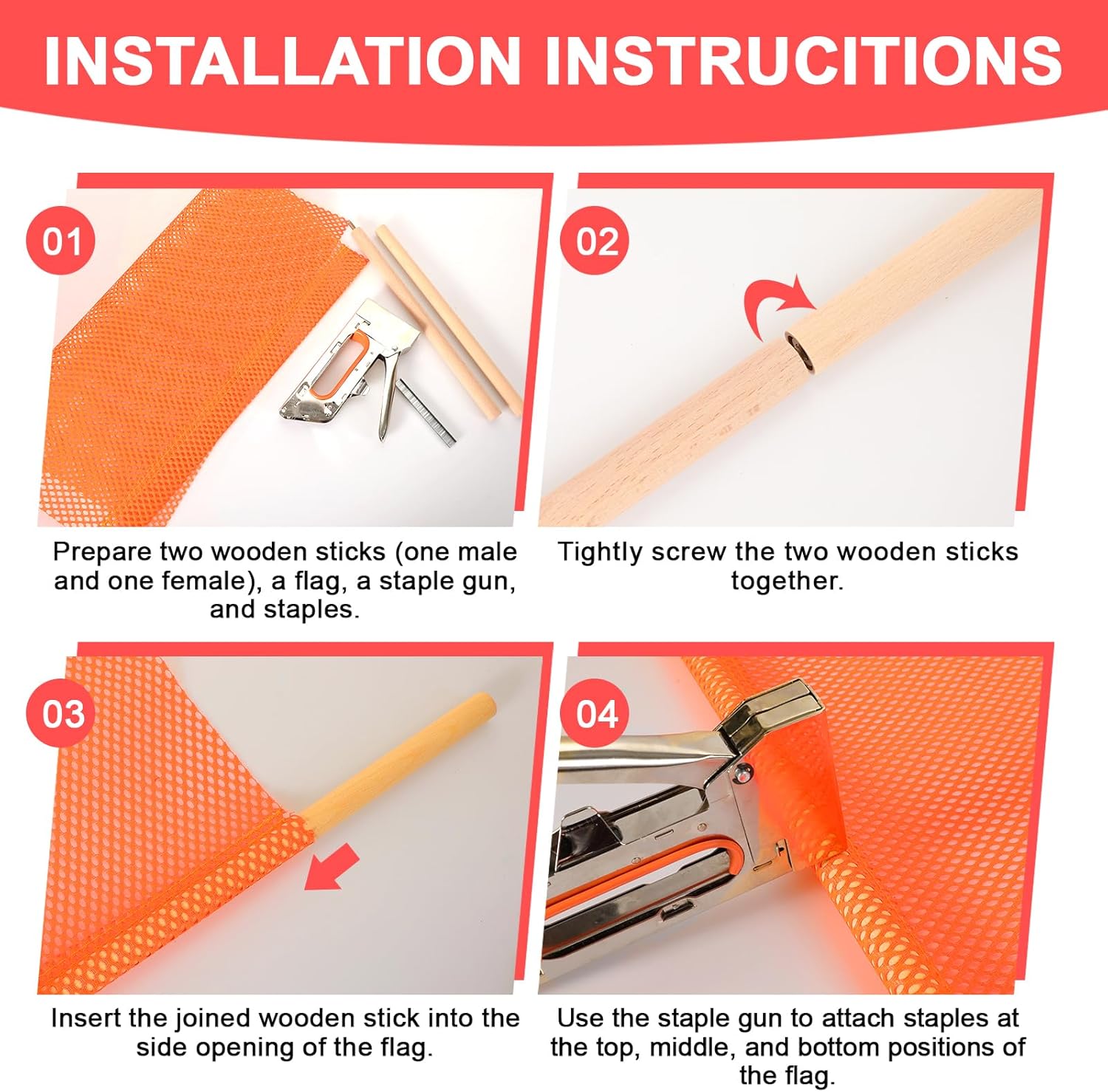 INSTALLATION INSTRUCITIONS

01

Prepare two wooden sticks (one male and one female), a flag, a staple gun, and staples.

02

Tightly screw the two wooden sticks together.

03

Insert the joined wooden stick into the side opening of the flag.

04

Use the staple gun to attach staples at the top, middle, and bottom positions of the flag.