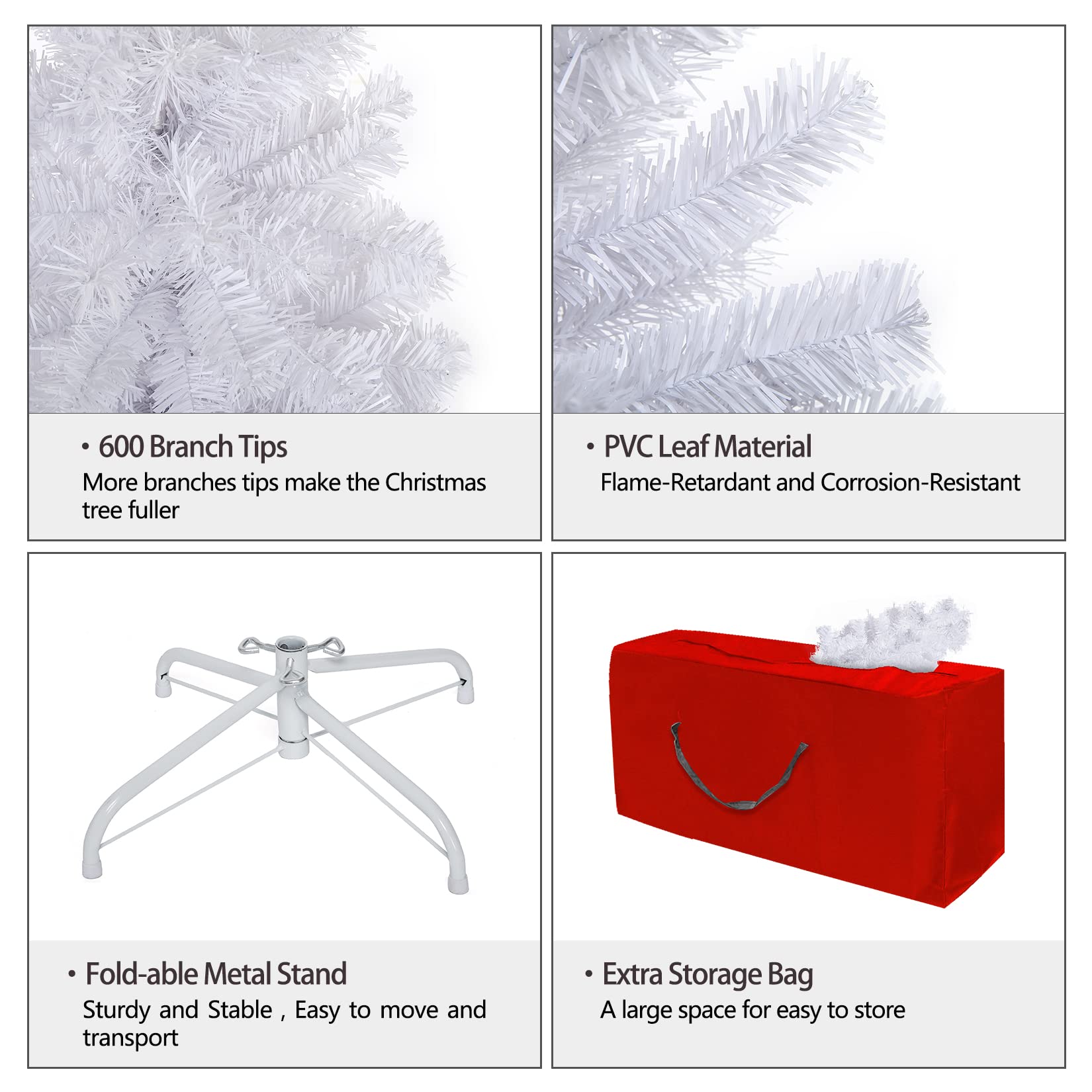 • 600 Branch Tips
More branches tips make the Christmas tree fuller

• PVC Leaf Material
Flame-Retardant and Corrosion-Resistant

• Fold-able Metal Stand
Sturdy and Stable , Easy to move and transport

• Extra Storage Bag
A large space for easy to store