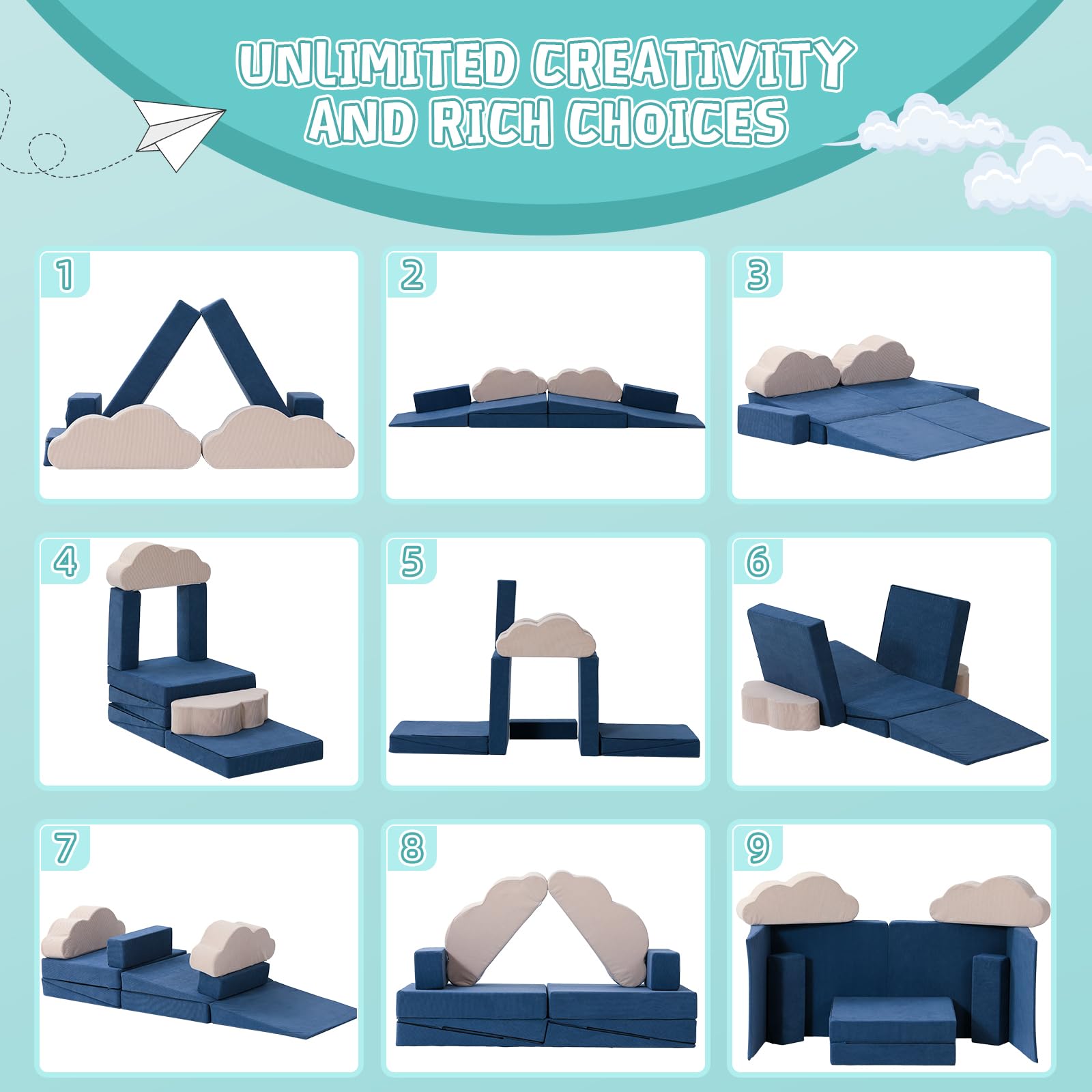 UNLIMITED CREATIVITY AND RICH CHOICES

1

2

3

4

5

6

7

8

9