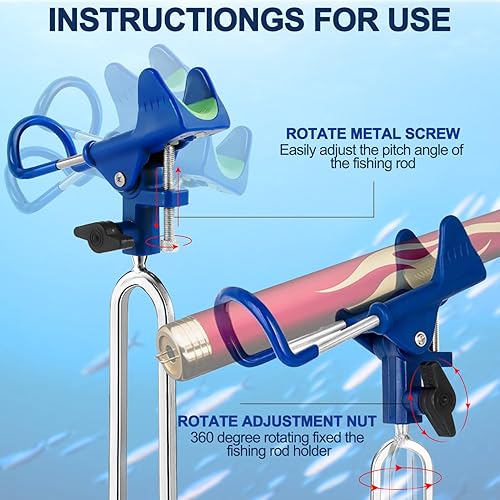 INSTRUCTIONGS FOR USE

ROTATE METAL SCREW
Easily adjust the pitch angle of the fishing rod

ROTATE ADJUSTMENT NUT
360 degree rotating fixed the fishing rod holder