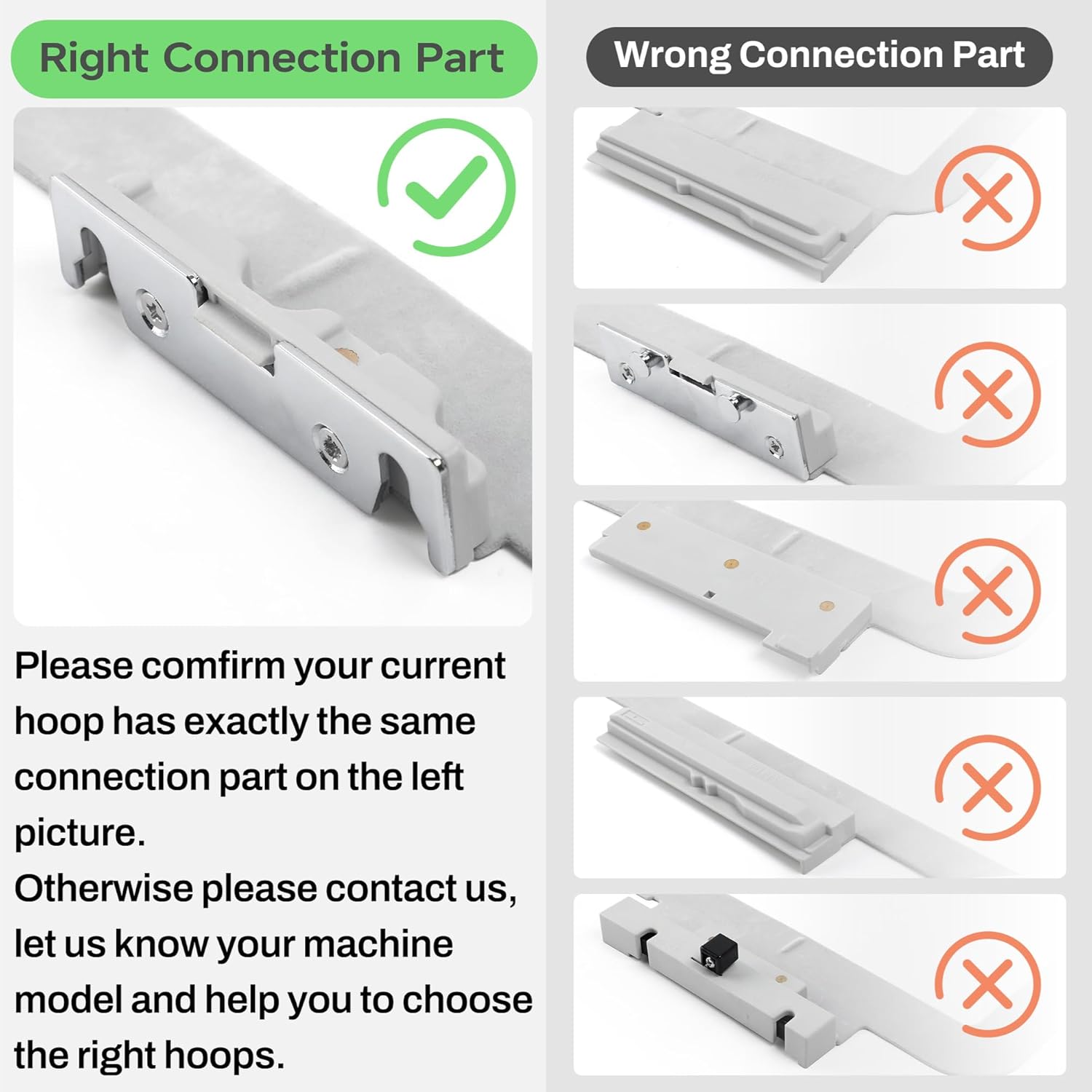 Right Connection Part

Please comfirm your current hoop has exactly the same connection part on the left picture.
Otherwise please contact us, let us know your machine model and help you to choose the right hoops.

Wrong Connection Part