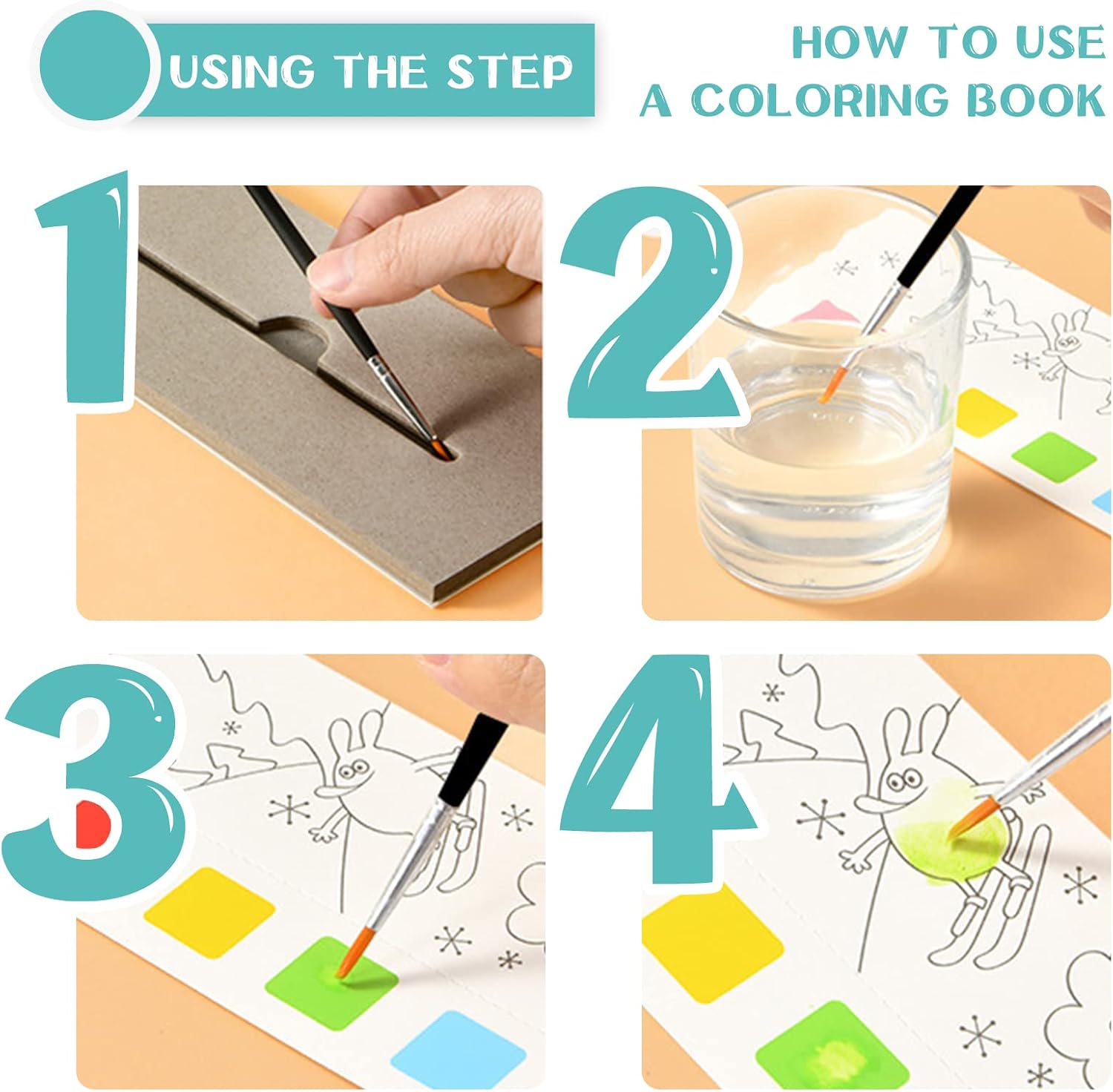 USING THE STEP

HOW TO USE
A COLORING BOOK

1

2

3

4