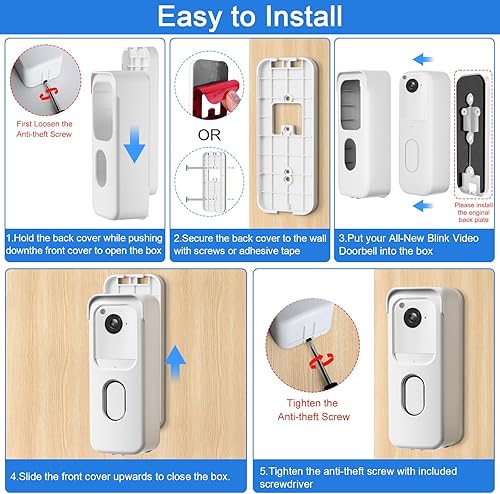 Easy to Install

First Loosen the Anti-theft Screw

1.Hold the back cover while pushing downthe front cover to open the box

OR

2.Secure the back cover to the wall with screws or adhesive tape

Please install the original back plate

3.Put your All-New Blink Video Doorbell into the box

4.Slide the front cover upwards to close the box.

Tighten the Anti-theft Screw

5.Tighten the anti-theft screw with included screwdriver