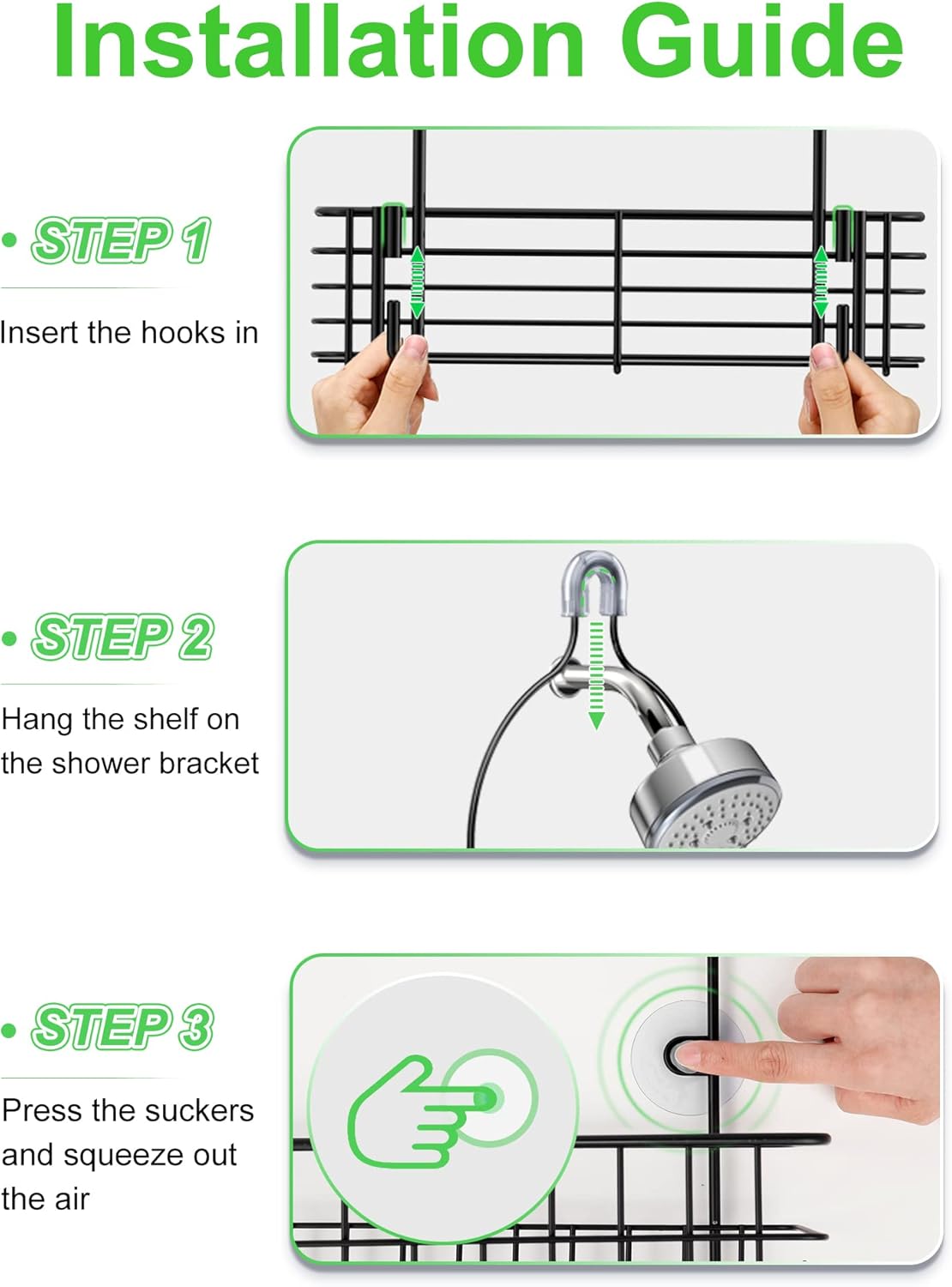 Installation Guide

• STEP 1

Insert the hooks in

• STEP 2

Hang the shelf on the shower bracket

• STEP 3

Press the suckers and squeeze out the air