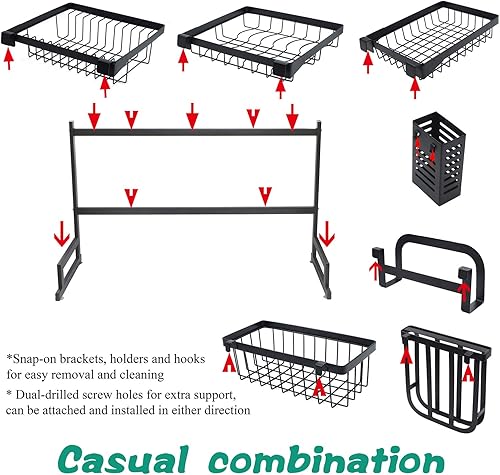 *Snap-on brackets, holders and hooks for easy removal and cleaning

* Dual-drilled screw holes for extra support, can be attached and installed in either direction

Casual combination