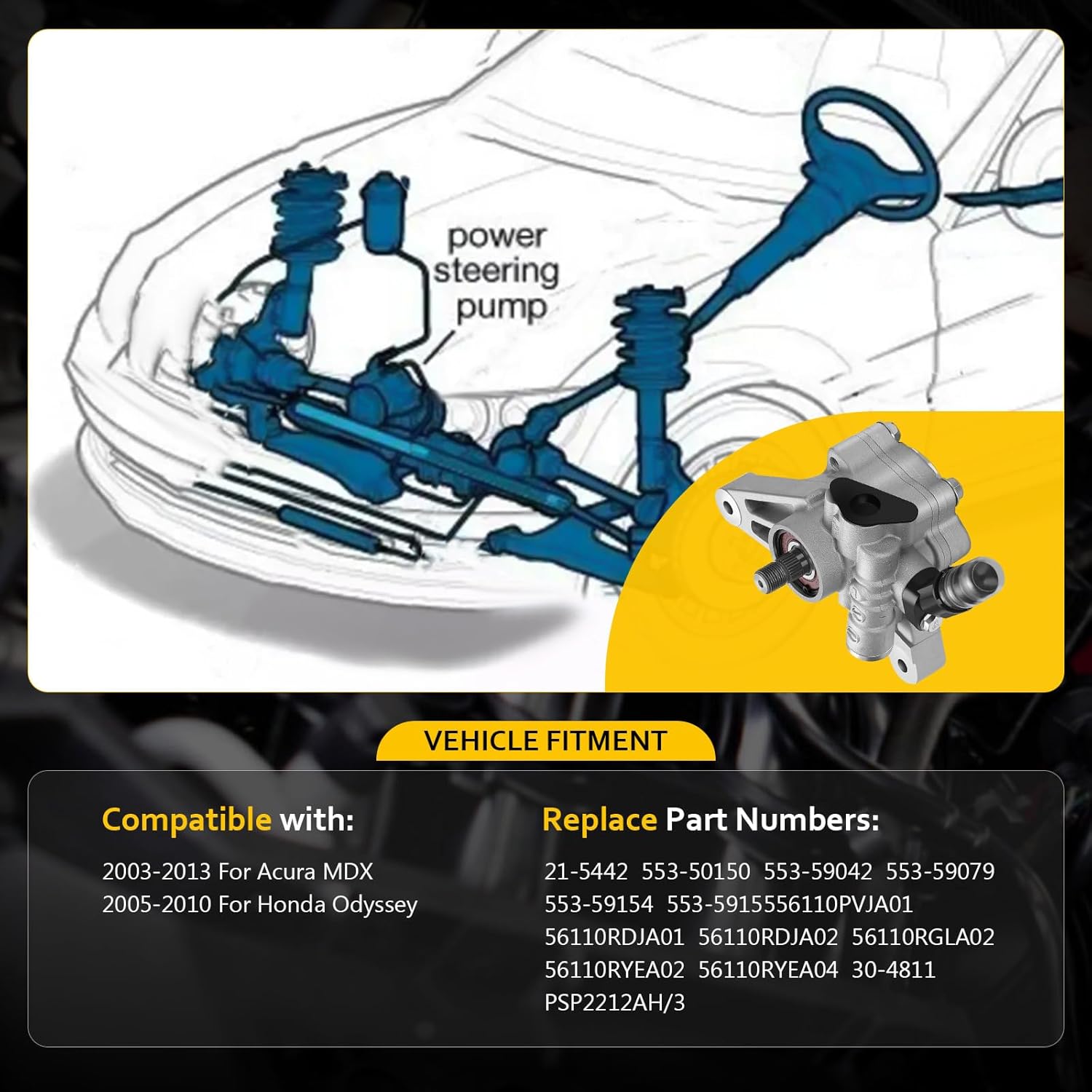 power steering pump

VEHICLE FITMENT

Compatible with:

2003-2013 For Acura MDX
2005-2010 For Honda Odyssey

Replace Part Numbers:

21-5442 553-50150 553-59042 553-59079 553-59154 553-5915556110PVJA01 56110RDJA01 56110RDJA02 56110RGLA02 56110RYEA02 56110RYEA04 30-4811 PSP2212AH/3