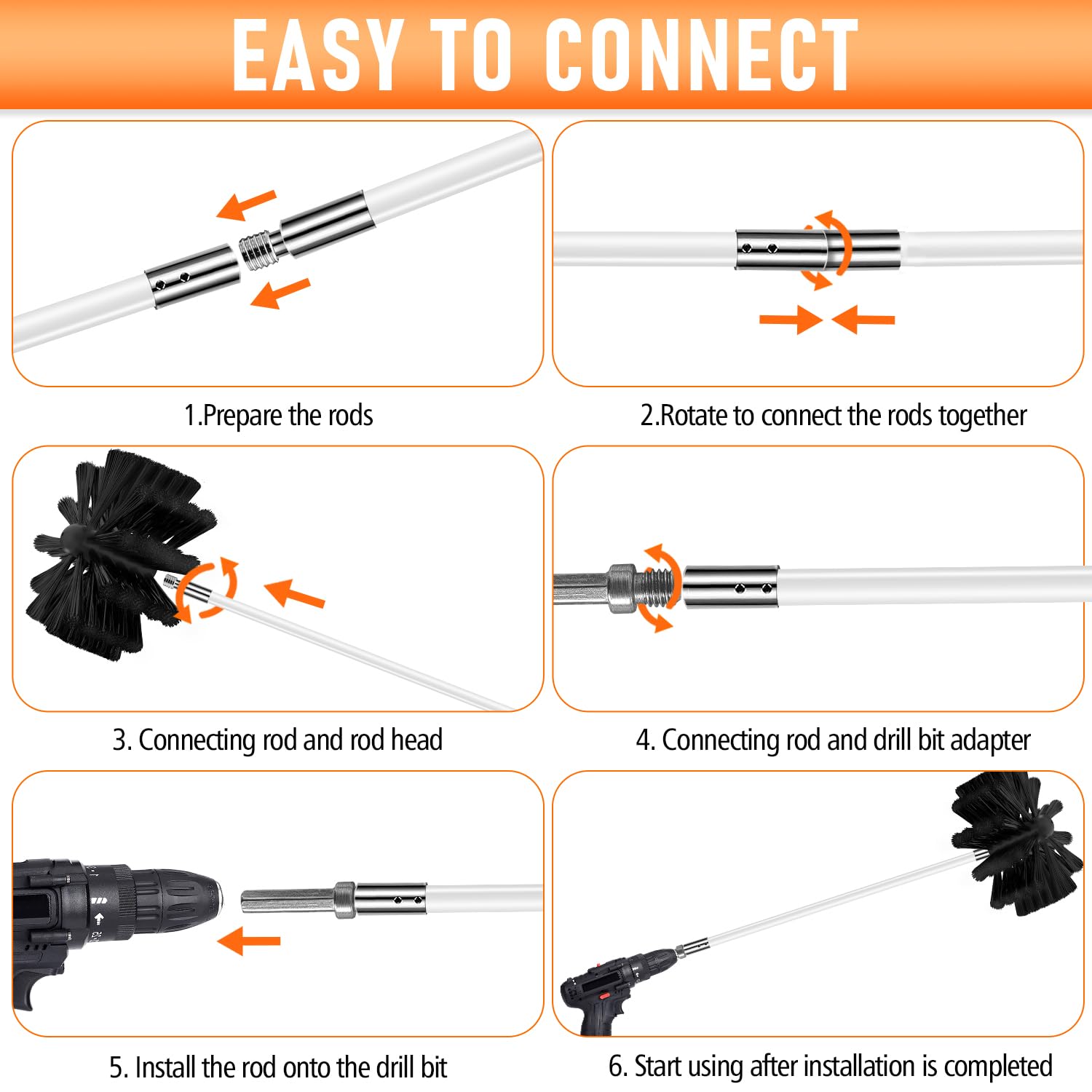 EASY TO CONNECT

1.Prepare the rods

2.Rotate to connect the rods together

3. Connecting rod and rod head

4. Connecting rod and drill bit adapter

5. Install the rod onto the drill bit

6. Start using after installation is completed