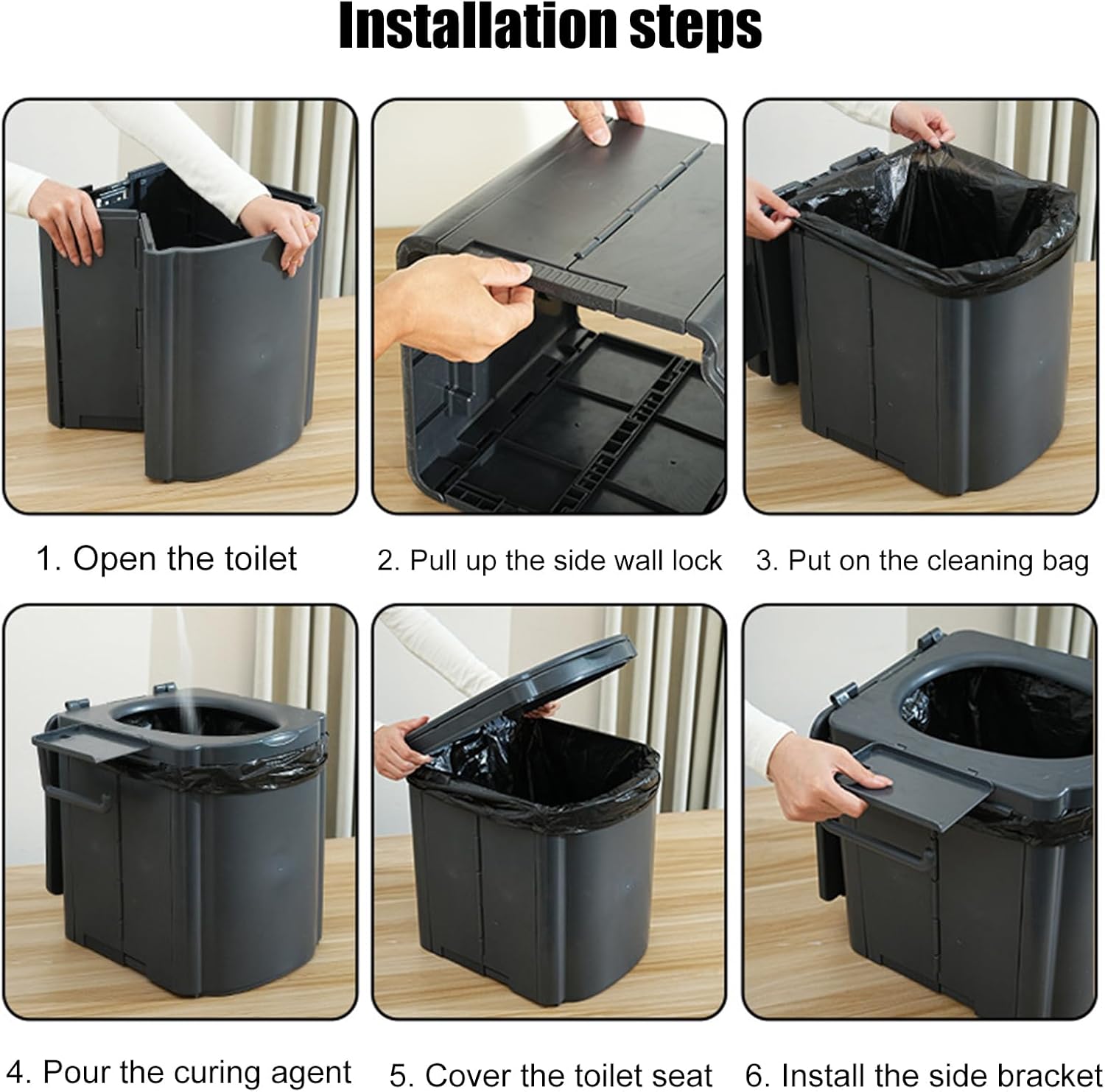 Installation steps

1. Open the toilet

2. Pull up the side wall lock

3. Put on the cleaning bag

4. Pour the curing agent

5. Cover the toilet seat

6. Install the side bracket