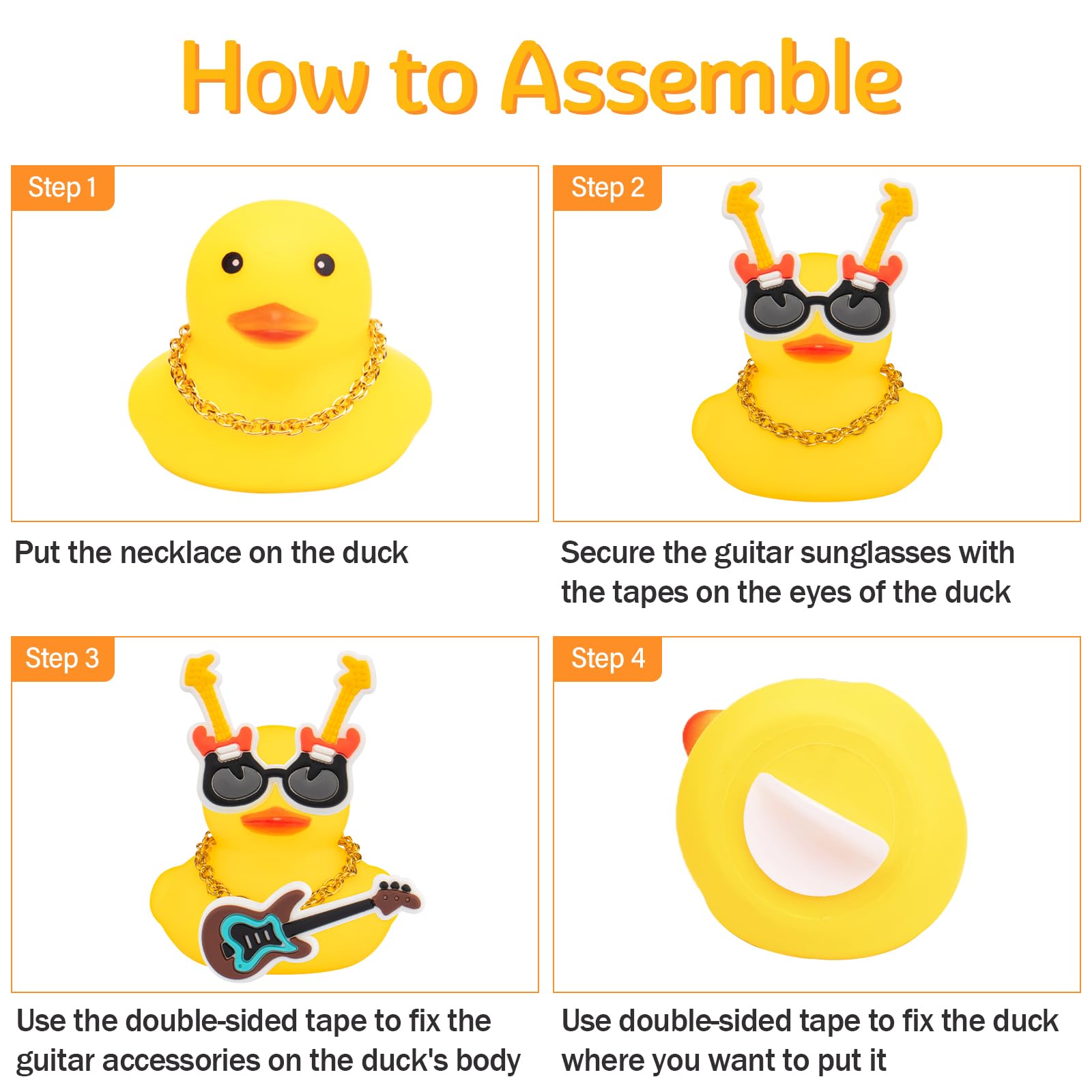 How to Assemble

Step 1

Put the necklace on the duck

Step 2

Secure the guitar sunglasses with the tapes on the eyes of the duck

Step 3

Use the double-sided tape to fix the guitar accessories on the duck's body

Step 4

Use double-sided tape to fix the duck where you want to put it