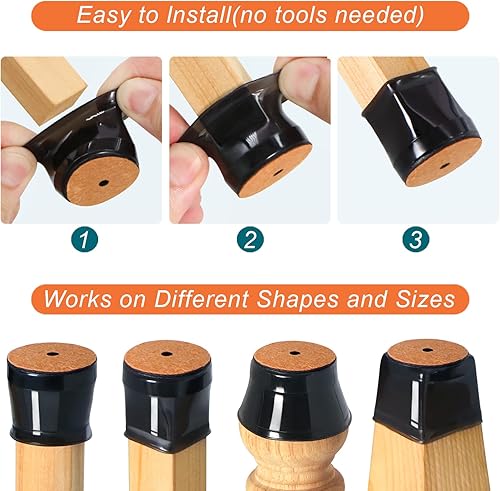 Easy to Install(no tools needed)

1

2

3

Works on Different Shapes and Sizes