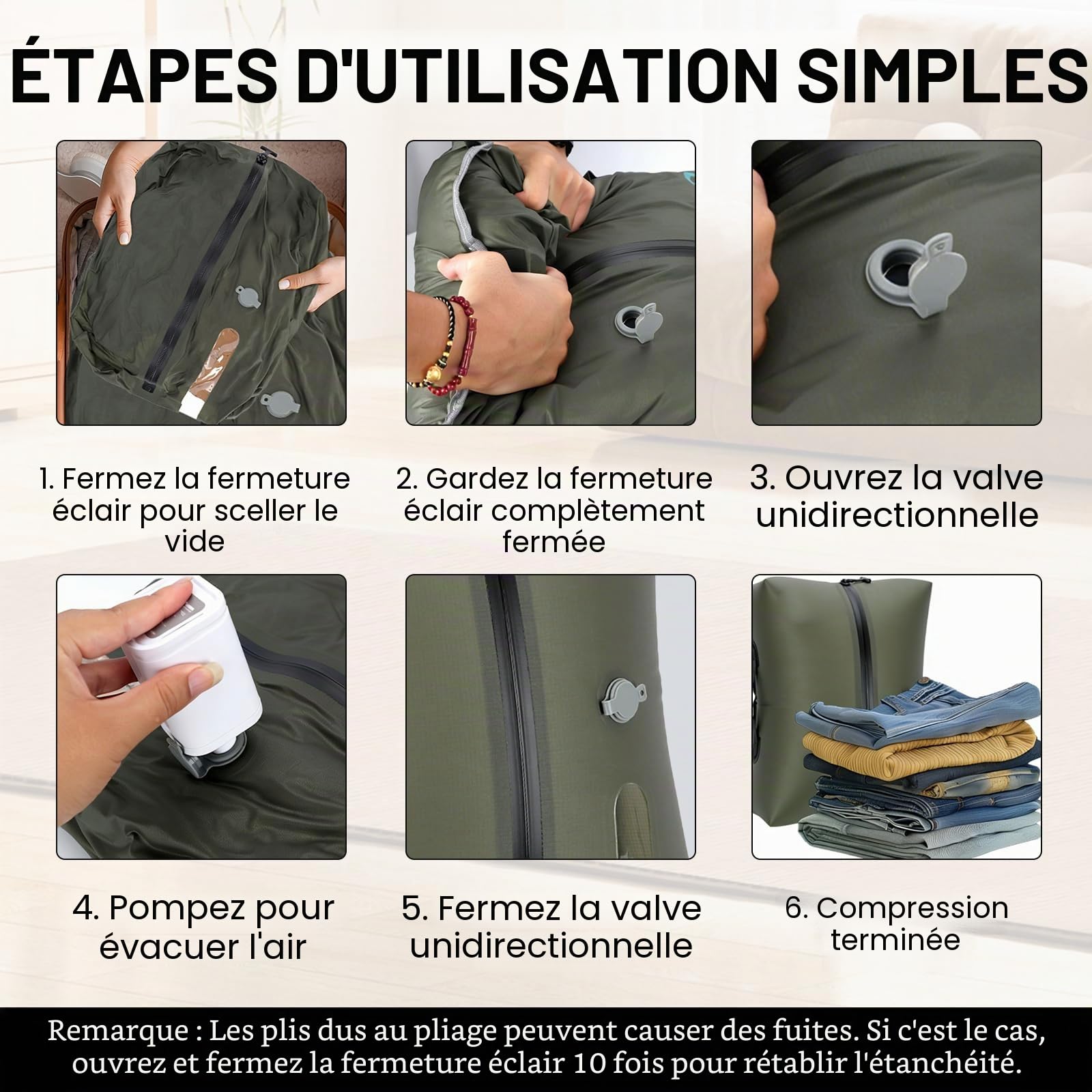 ÉTAPES D'UTILISATION SIMPLES

1. Fermez la fermeture éclair pour sceller le vide

2. Gardez la fermeture éclair complètement fermée

3. Ouvrez la valve unidirectionnelle

4. Pompez pour évacuer l'air

5. Fermez la valve unidirectionnelle

6. Compression terminée

Remarque : Les plis dus au pliage peuvent causer des fuites. Si c'est le cas, ouvrez et fermez la fermeture éclair 10 fois pour rétablir l'étanchéité.