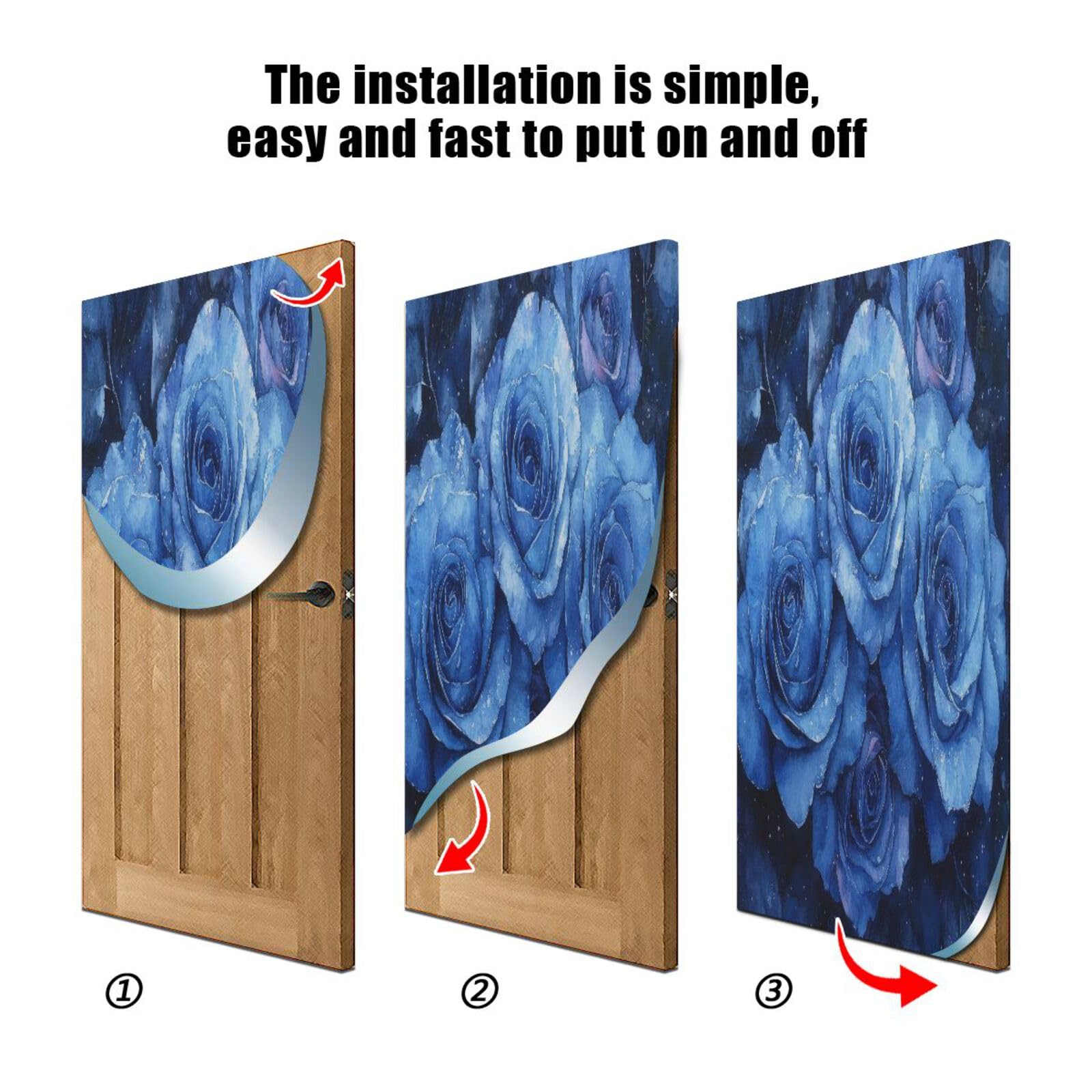 The installation is simple, easy and fast to put on and off

①

②

③