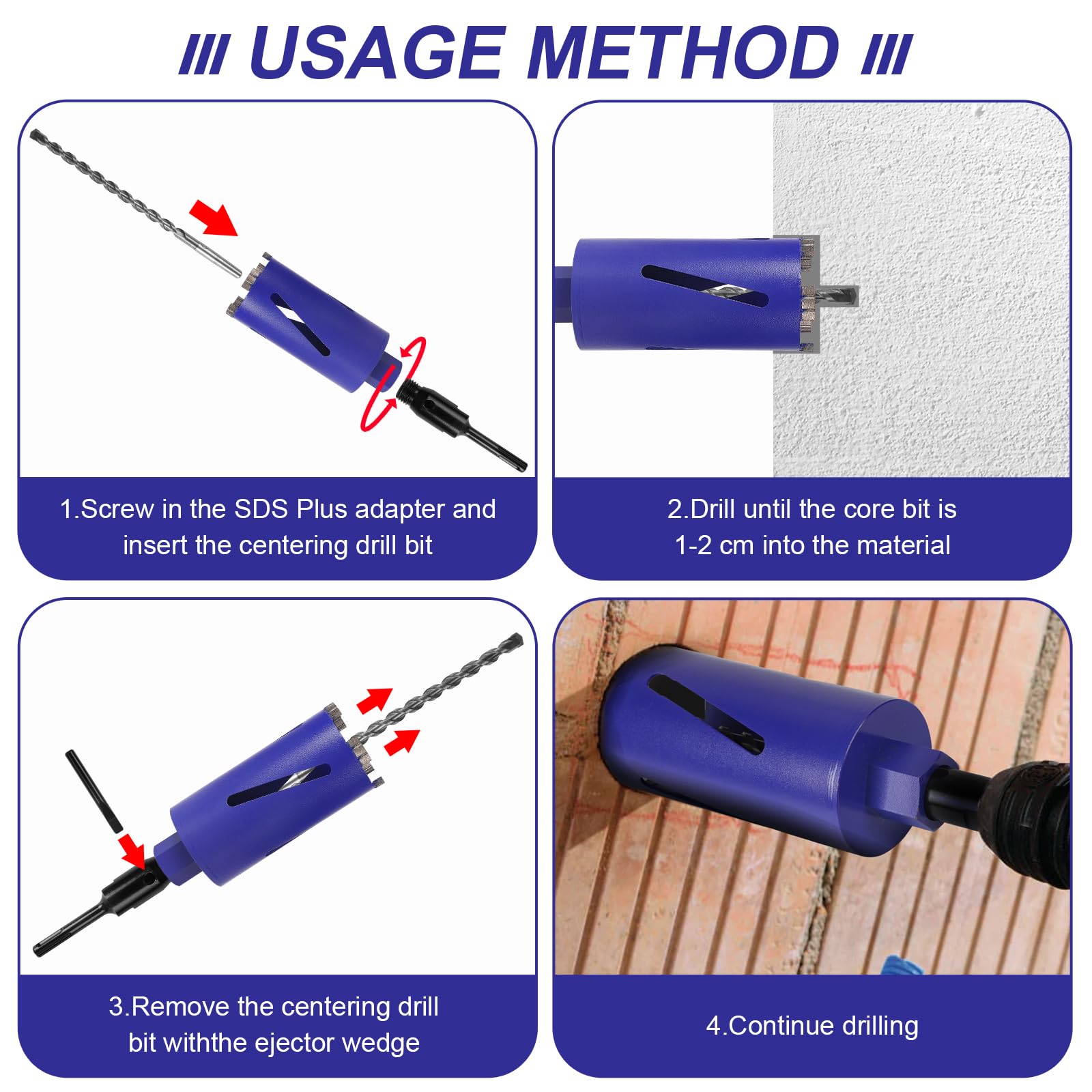 /// USAGE METHOD ///

1.Screw in the SDS Plus adapter and insert the centering drill bit

2.Drill until the core bit is 1-2 cm into the material

3.Remove the centering drill bit withthe ejector wedge

4.Continue drilling