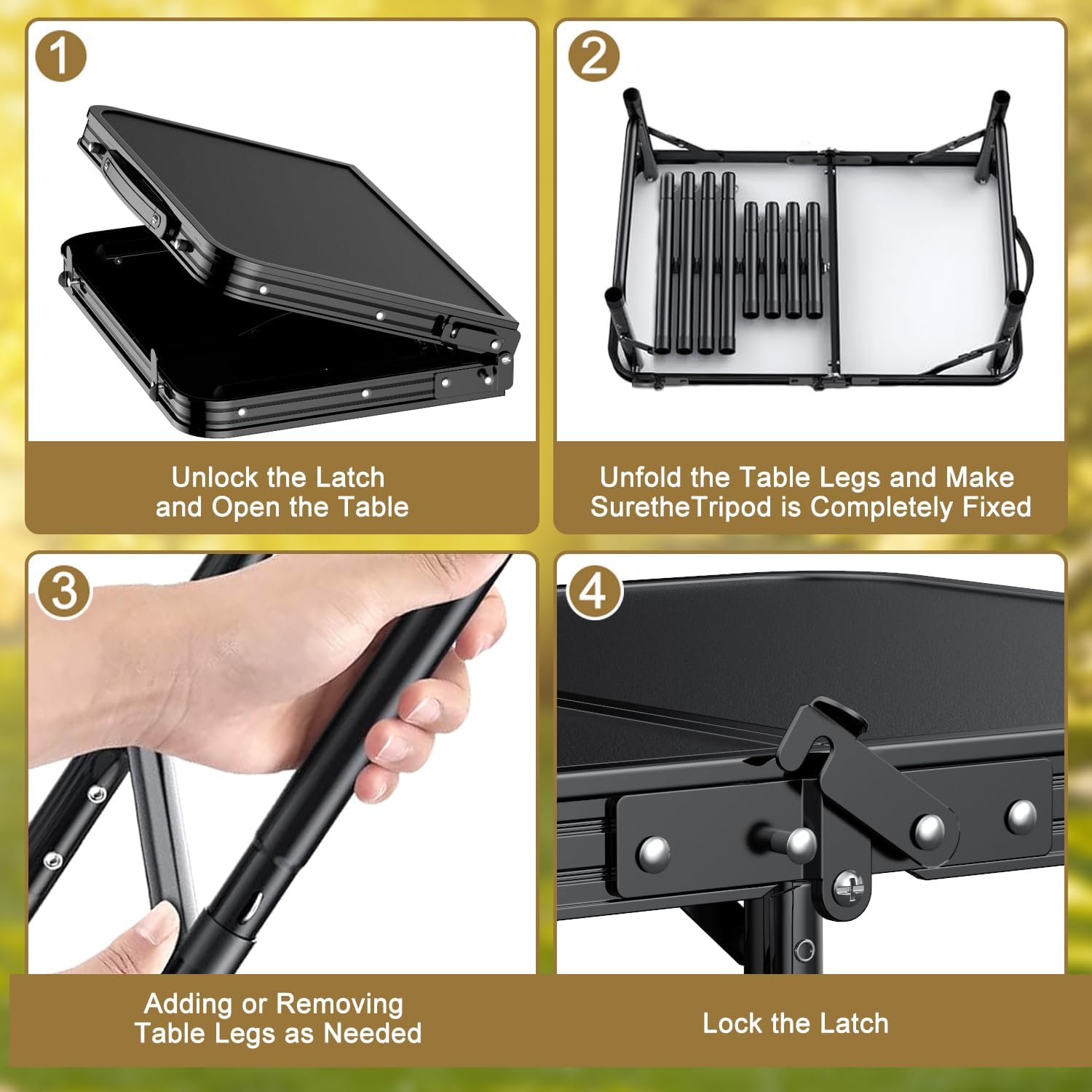 1

Unlock the Latch and Open the Table

2

Unfold the Table Legs and Make SuretheTripod is Completely Fixed

3

Adding or Removing Table Legs as Needed

4

Lock the Latch