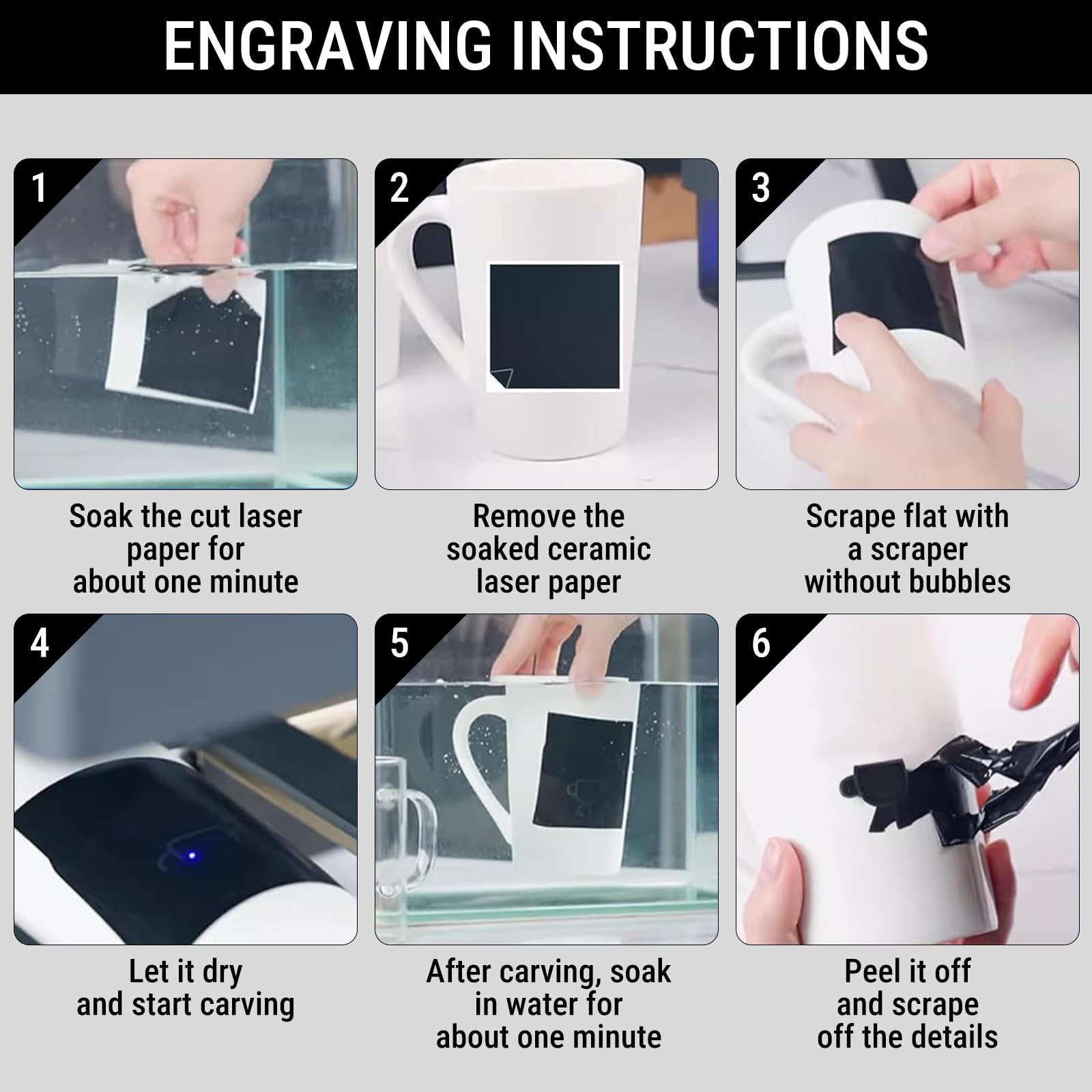 ENGRAVING INSTRUCTIONS

1

Soak the cut laser paper for about one minute

2

Remove the soaked ceramic laser paper

3

Scrape flat with a scraper without bubbles

4

Let it dry and start carving

5

After carving, soak in water for about one minute

6

Peel it off and scrape off the details