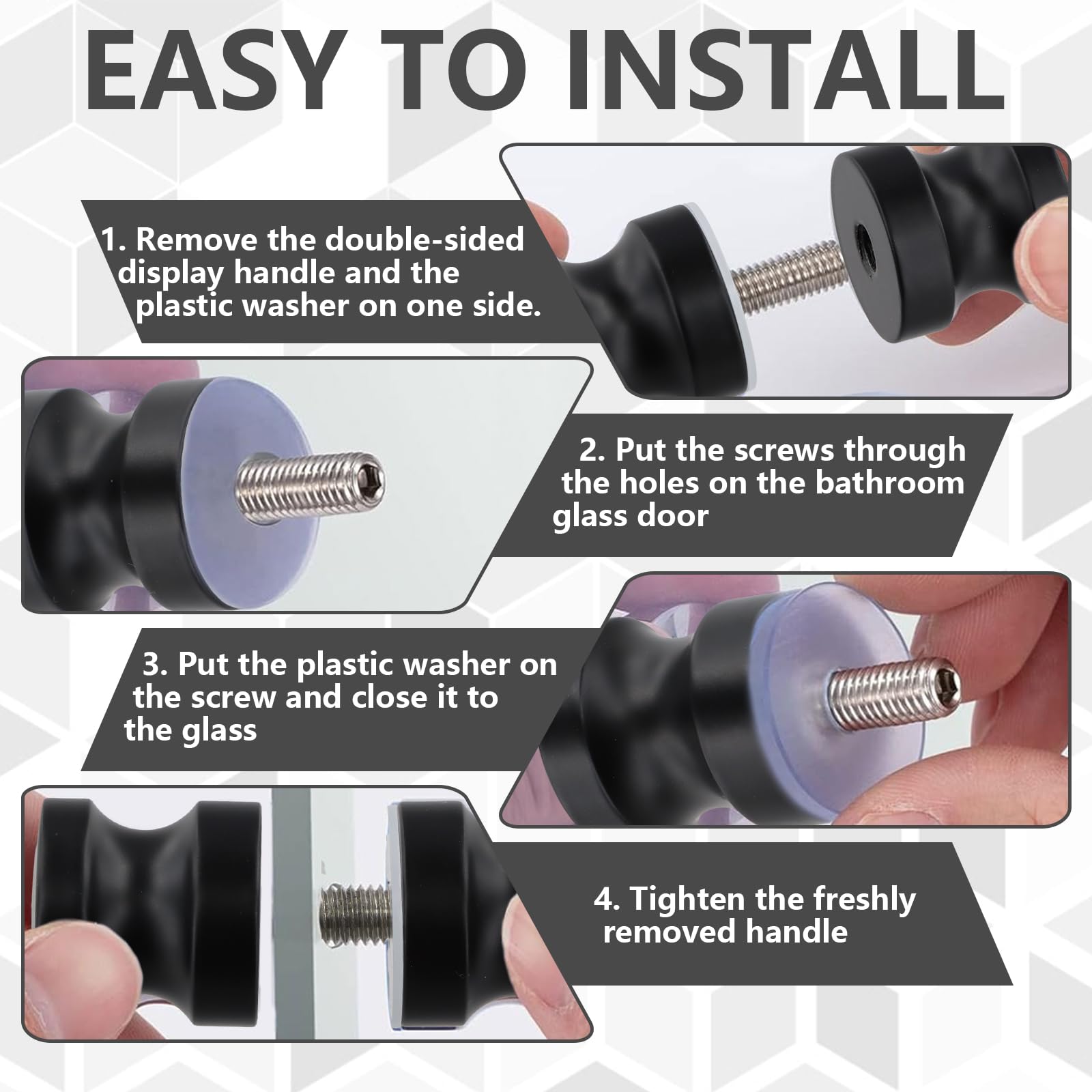 EASY TO INSTALL

1. Remove the double-sided display handle and the plastic washer on one side.

2. Put the screws through the holes on the bathroom glass door

3. Put the plastic washer on the screw and close it to the glass

4. Tighten the freshly removed handle