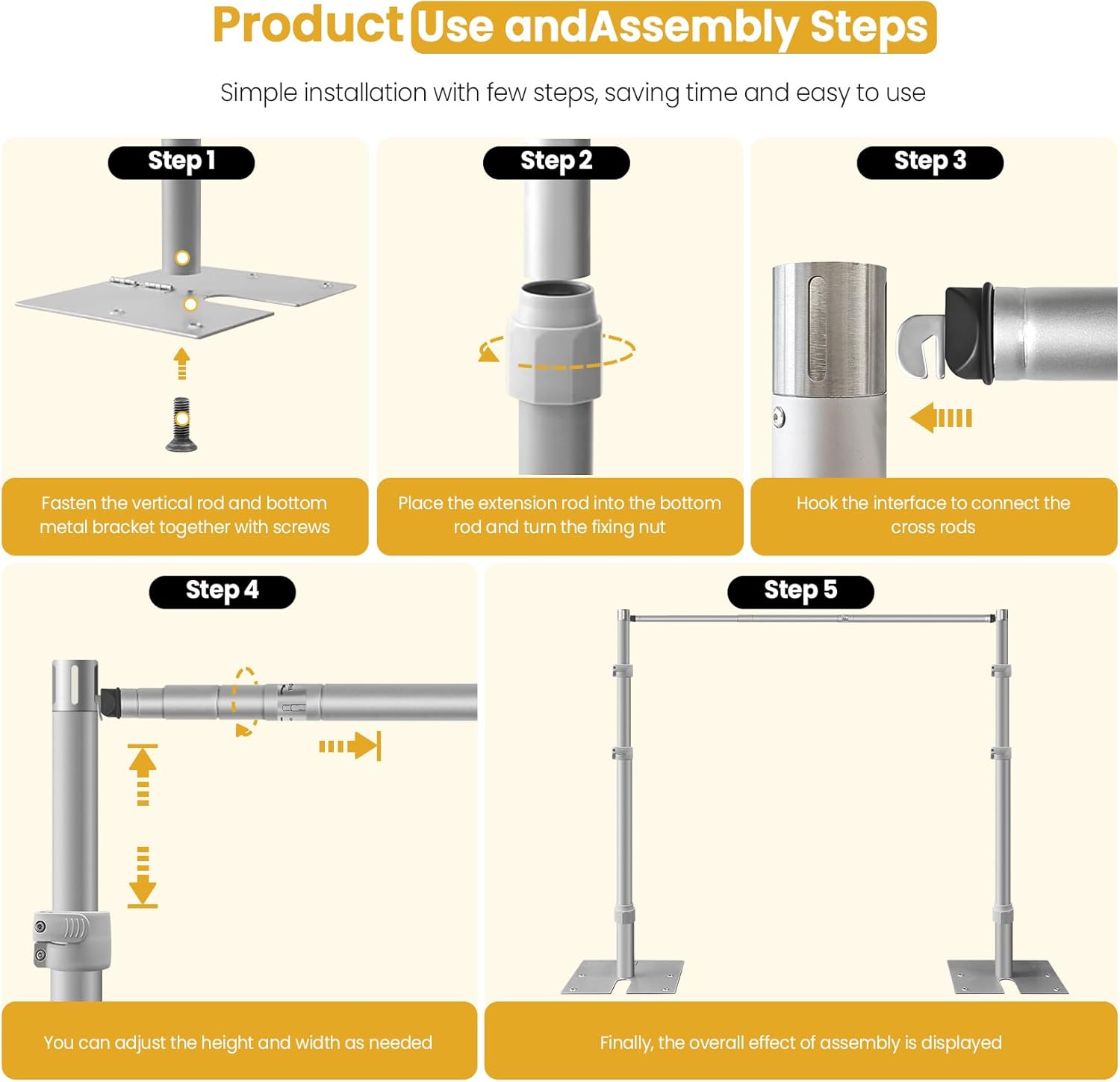 Product Use andAssembly Steps

Simple installation with few steps, saving time and easy to use

Step 1

Fasten the vertical rod and bottom metal bracket together with screws

Step 2

Place the extension rod into the bottom rod and turn the fixing nut

Step 3

Hook the interface to connect the cross rods

Step 4

You can adjust the height and width as needed

Step 5

Finally, the overall effect of assembly is displayed