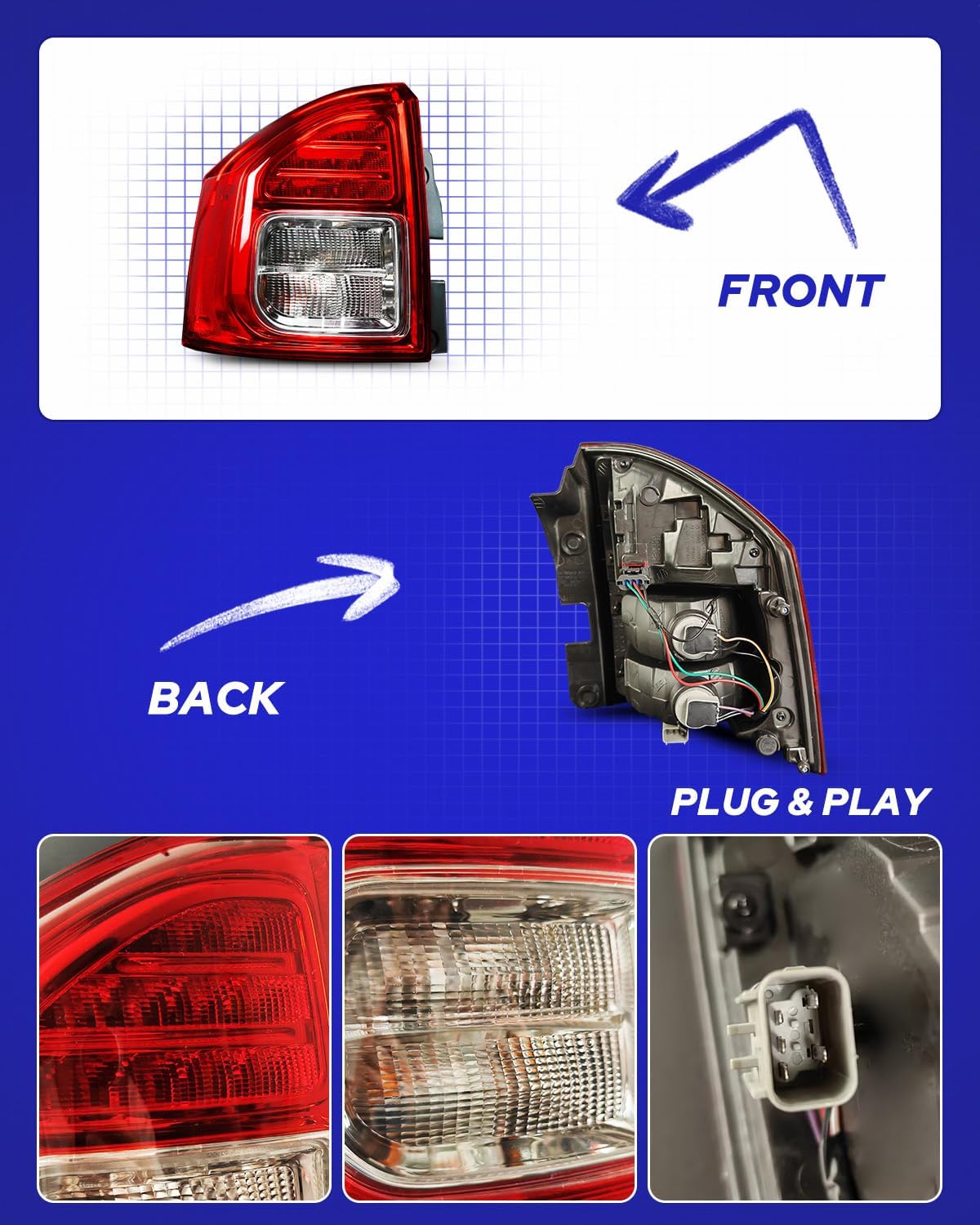 FRONT

BACK

PLUG & PLAY