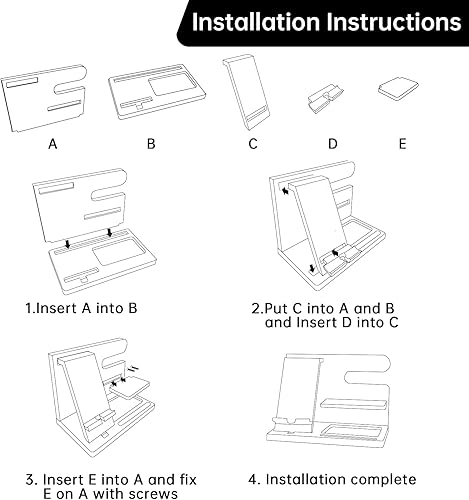 Installation Instructions

A B C D E

1.Insert A into B

2.Put C into A and B and Insert D into C

3. Insert E into A and fix E on A with screws

4. Installation complete