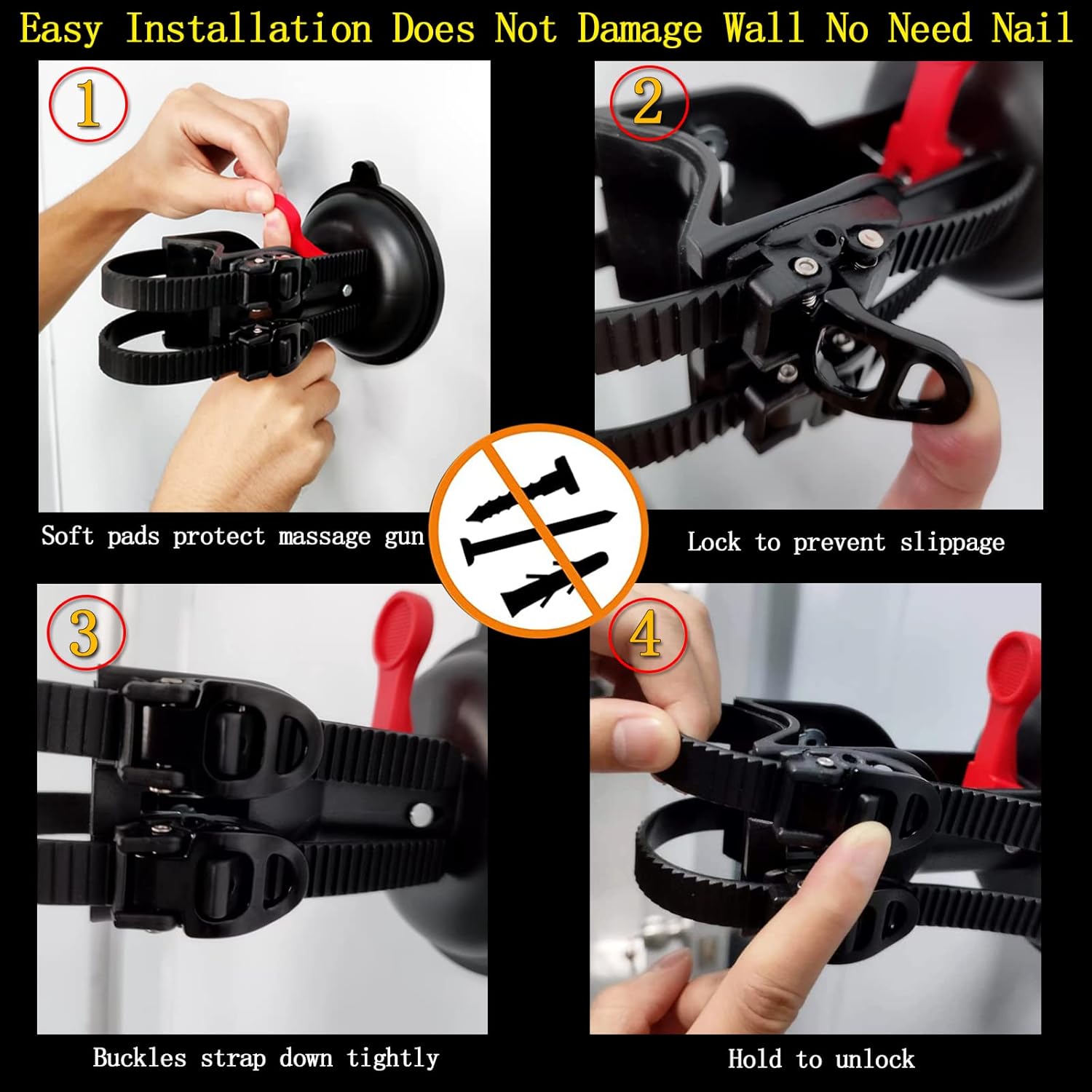 Easy Installation Does Not Damage Wall No Need Nail

1

Soft pads protect massage gun

2

Lock to prevent slippage

3

Buckles strap down tightly

4

Hold to unlock