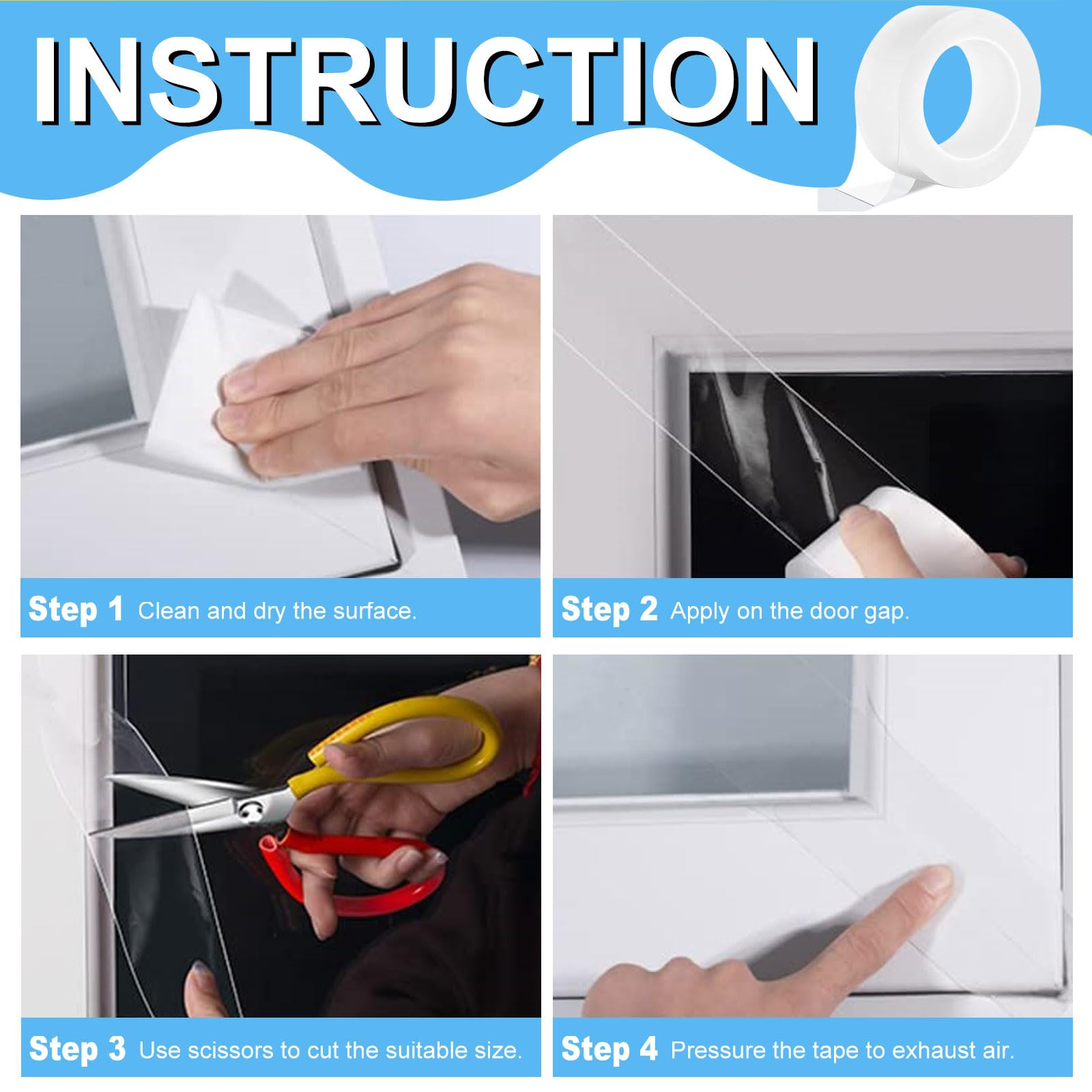 INSTRUCTION

Step 1 Clean and dry the surface.

Step 2 Apply on the door gap.

Step 3 Use scissors to cut the suitable size.

Step 4 Pressure the tape to exhaust air.