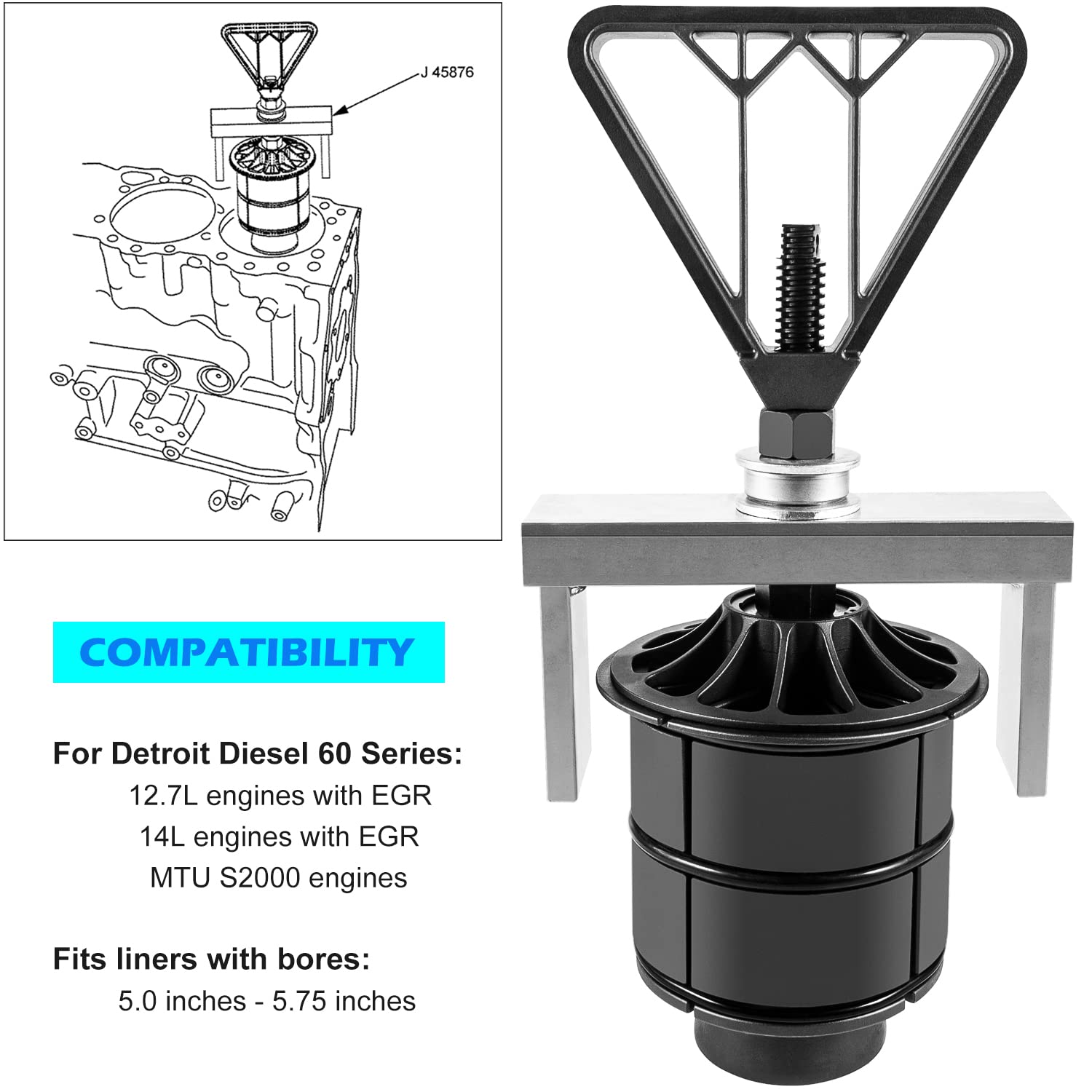 J 45876

COMPATIBILITY

For Detroit Diesel 60 Series:
12.7L engines with EGR
14L engines with EGR
MTU S2000 engines

Fits liners with bores:
5.0 inches - 5.75 inches