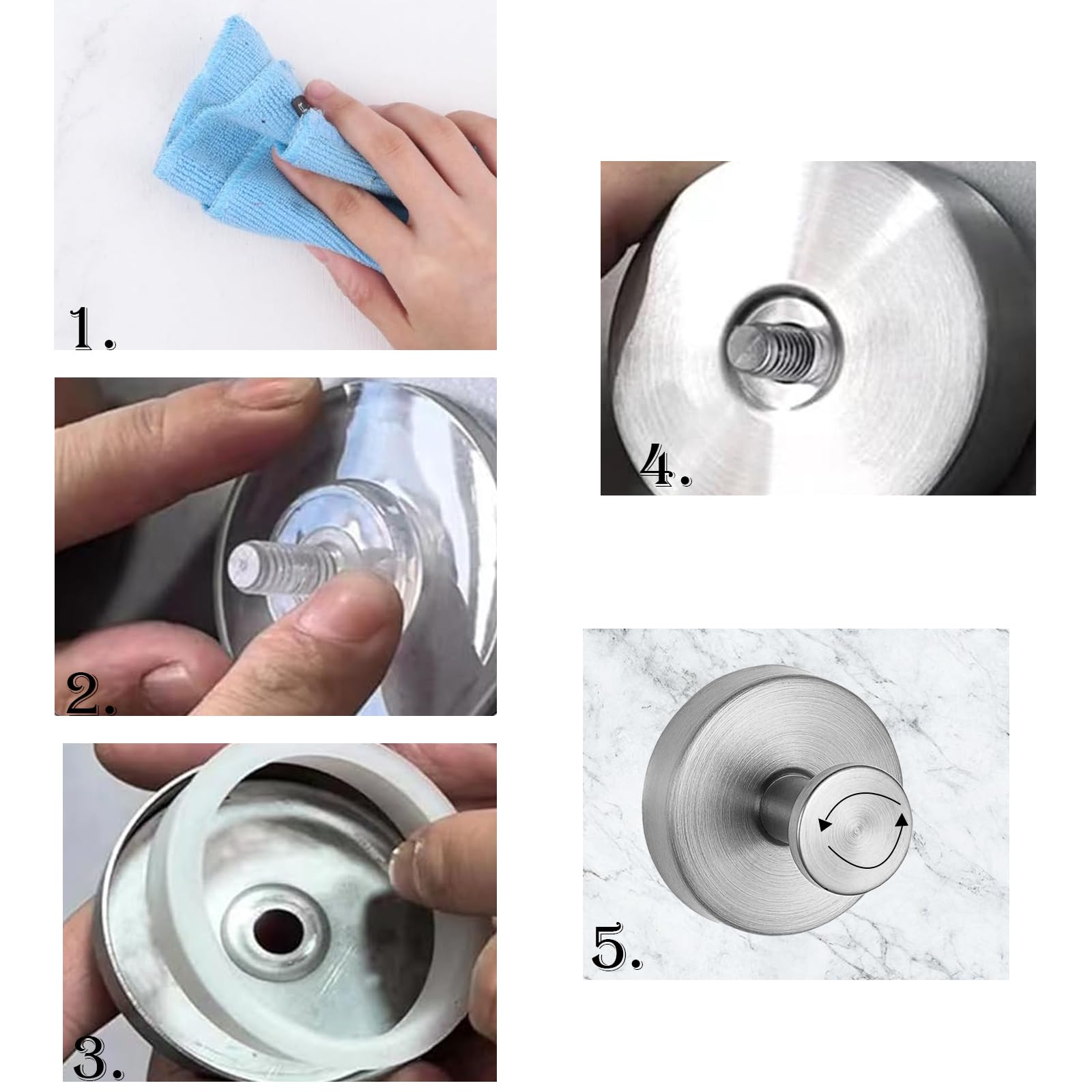 1.

2.

3.

4.

5.