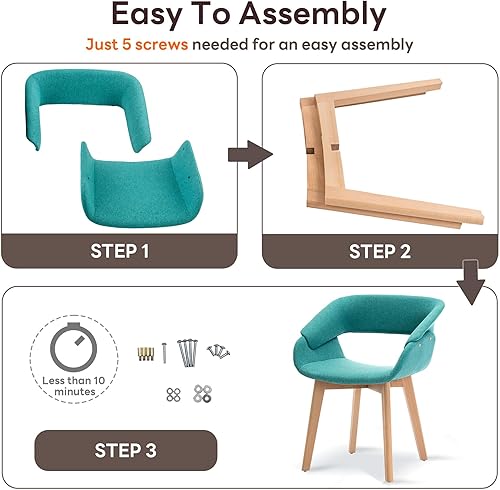 Easy To Assembly

Just 5 screws needed for an easy assembly

STEP 1

STEP 2

Less than 10 minutes

STEP 3