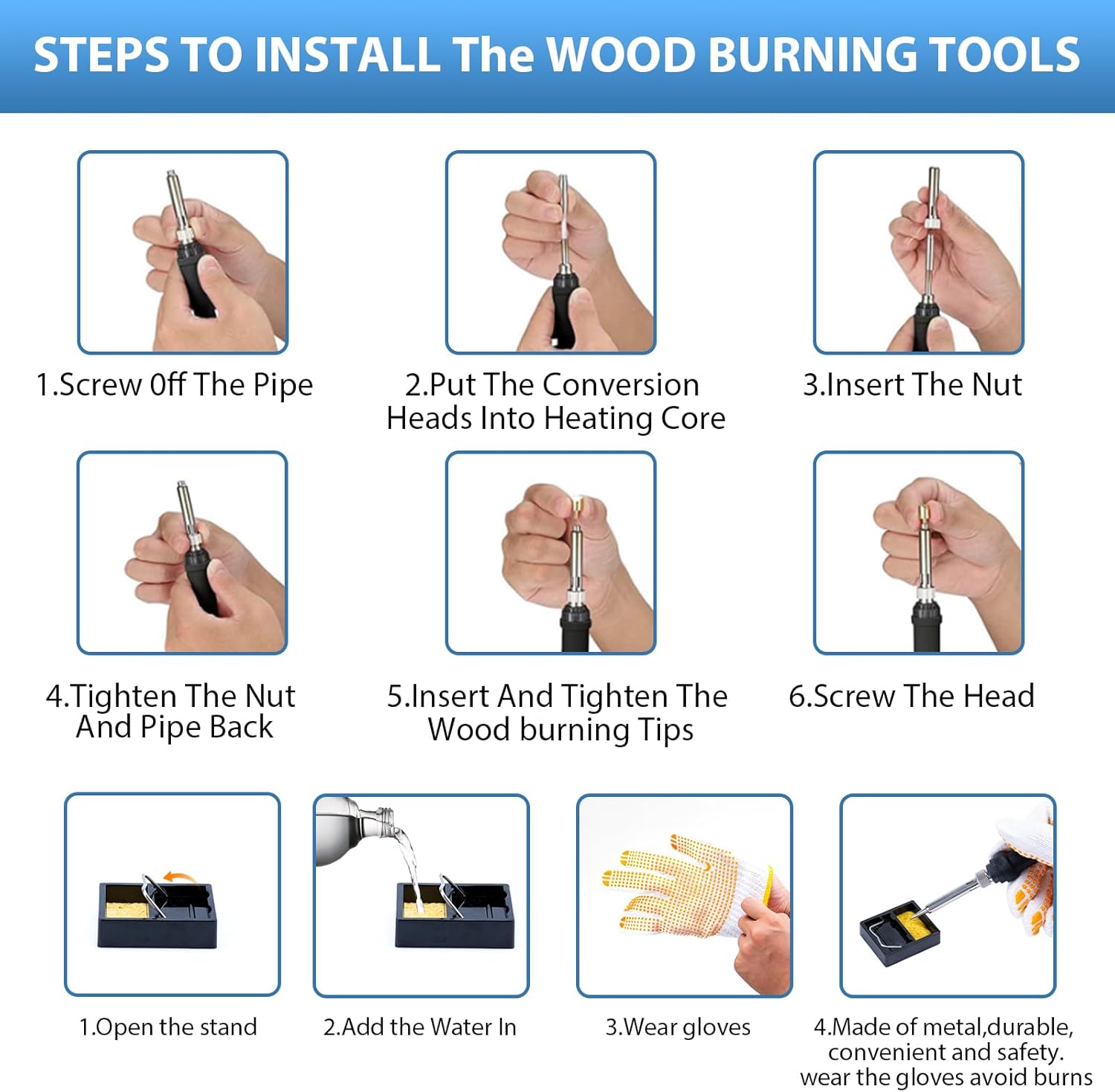 STEPS TO INSTALL The WOOD BURNING TOOLS

1.Screw 0ff The Pipe

2.Put The Conversion Heads Into Heating Core

3.Insert The Nut

4.Tighten The Nut And Pipe Back

5.Insert And Tighten The Wood burning Tips

6.Screw The Head

1.Open the stand

2.Add the Water In

3.Wear gloves

4.Made of metal,durable, convenient and safety. wear the gloves avoid burns