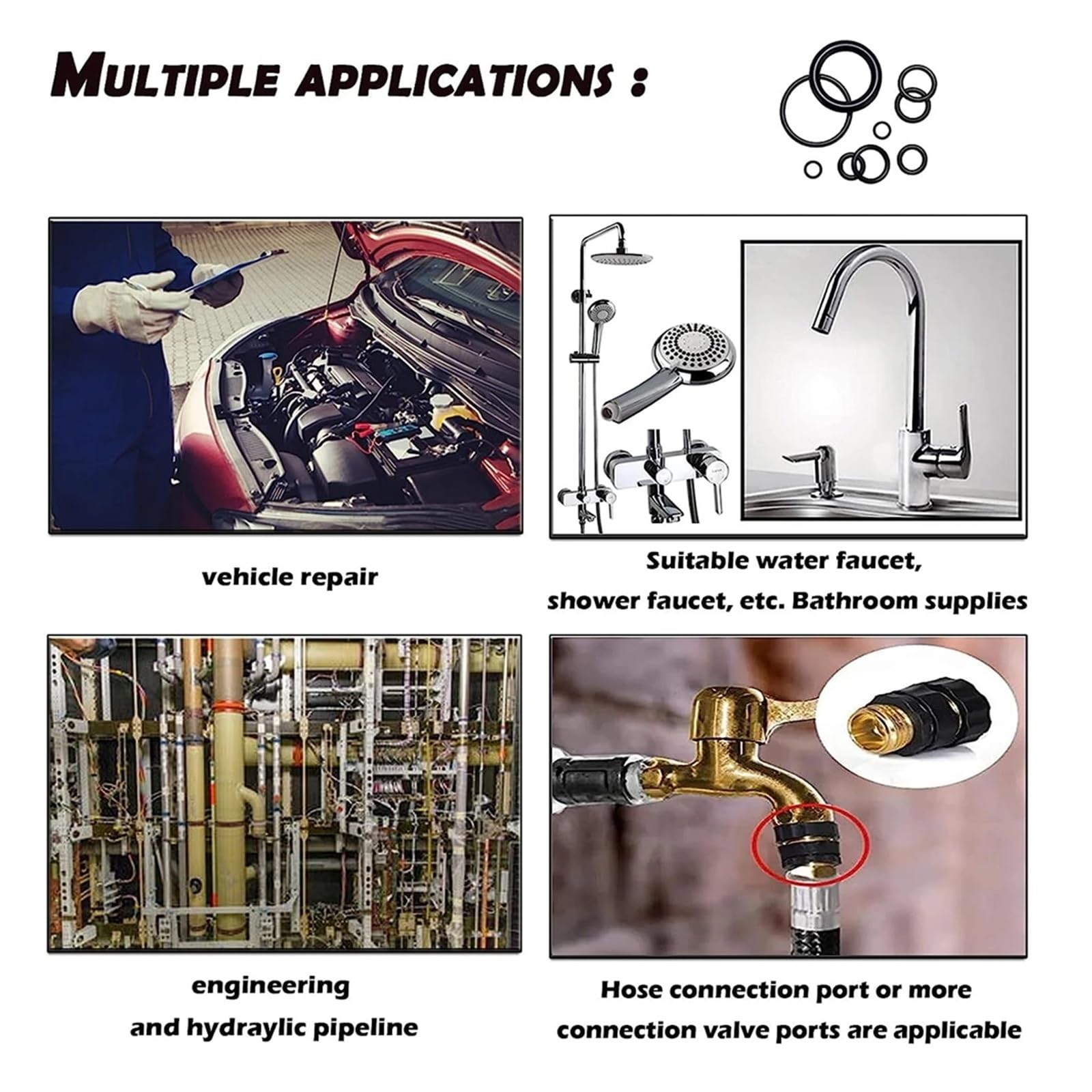 MULTIPLE APPLICATIONS :

vehicle repair

Suitable water faucet, shower faucet, etc. Bathroom supplies

engineering and hydraylic pipeline

Hose connection port or more connection valve ports are applicable