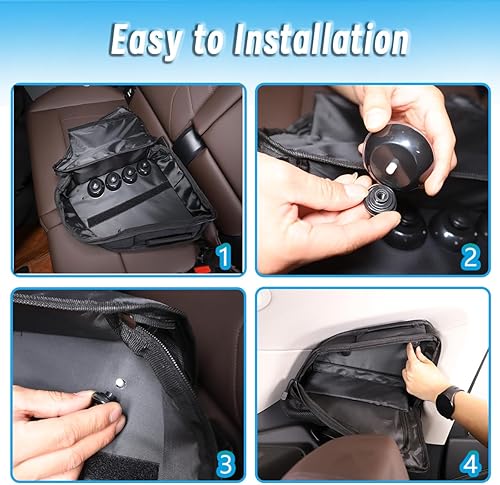 Easy to Installation

1

2

3

4