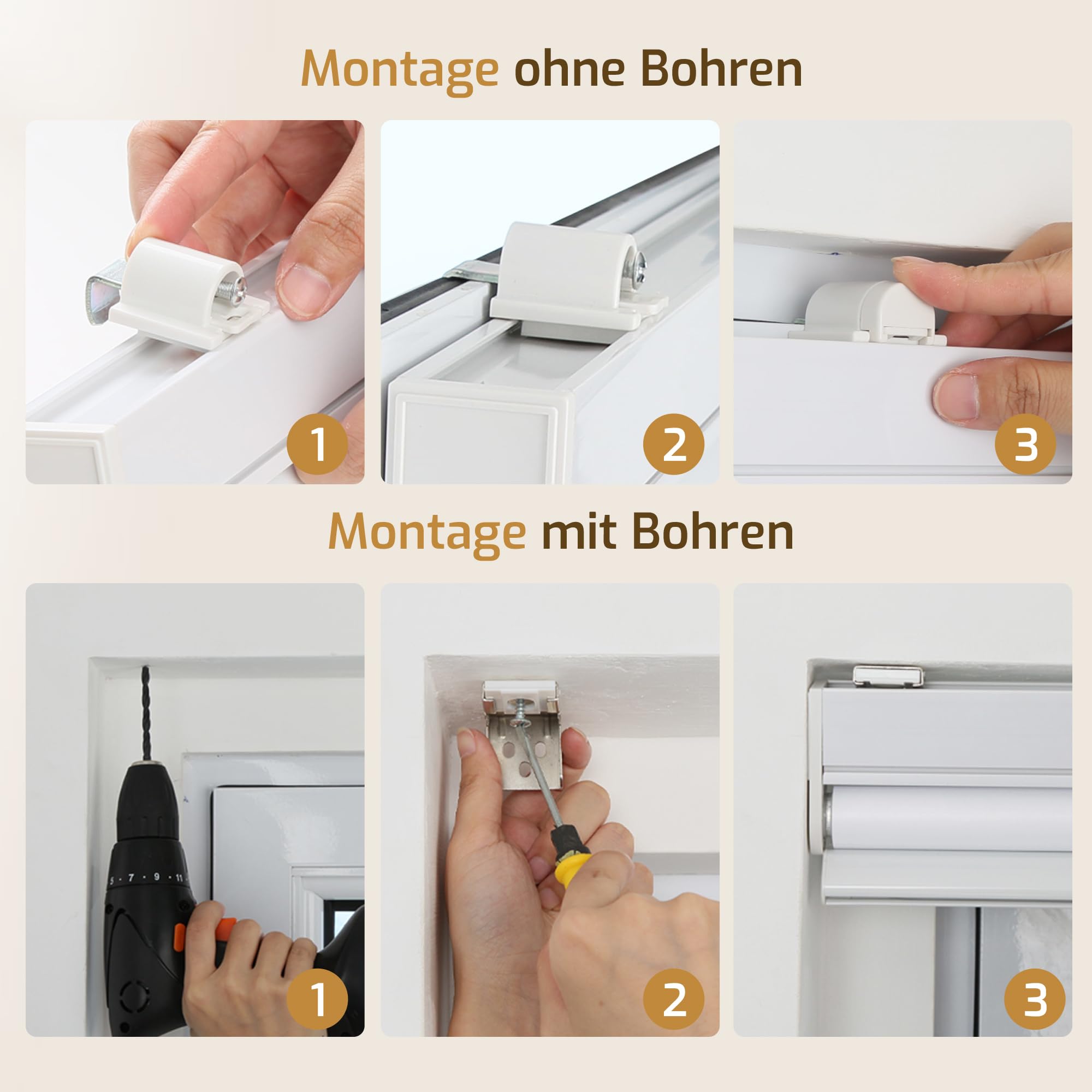 Montage ohne Bohren

1

2

3

Montage mit Bohren

5 · 7 · 9 · 11

1

2

3