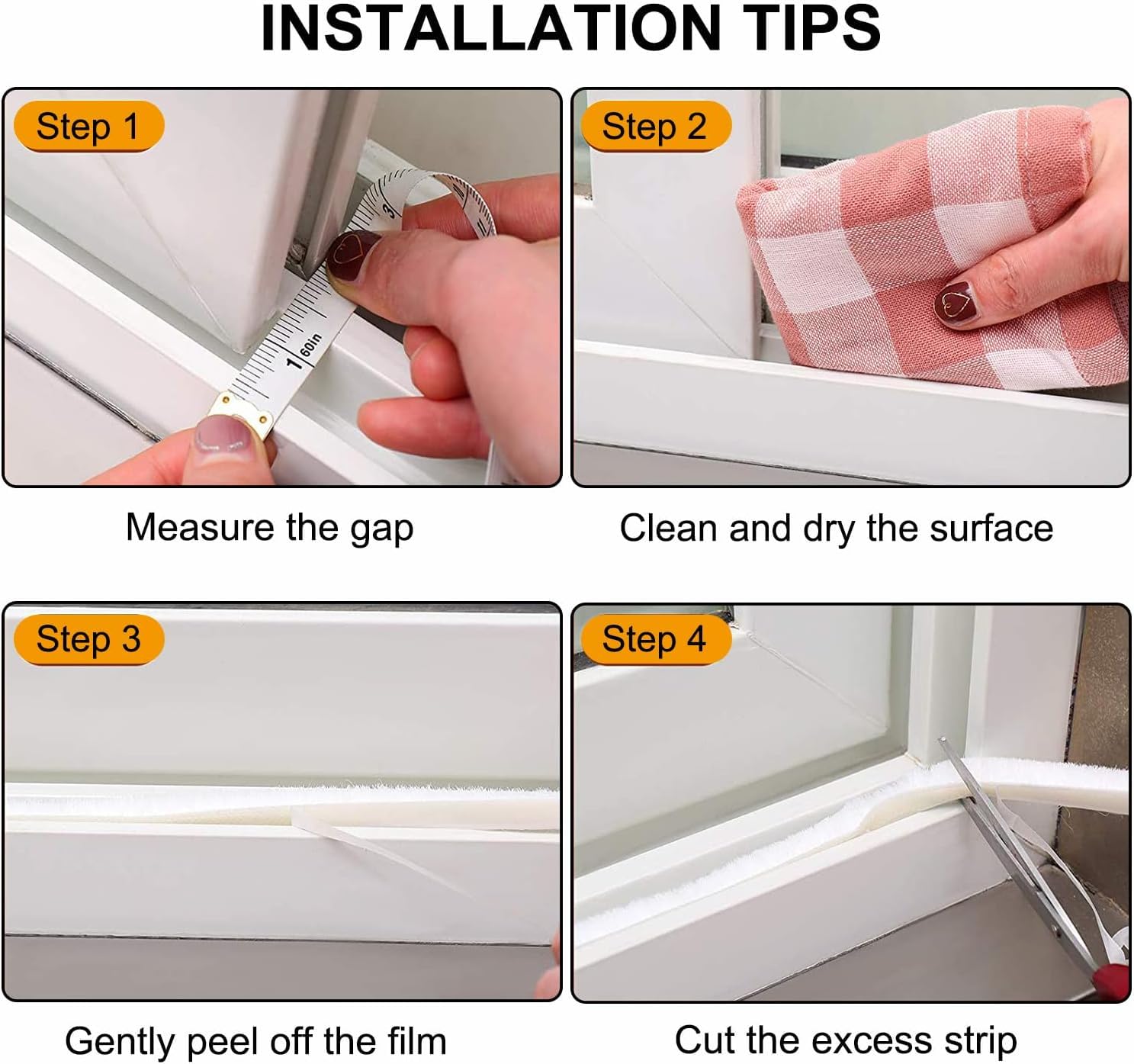 INSTALLATION TIPS

Step 1

3

1 60in

Measure the gap

Step 2

Clean and dry the surface

Step 3

Gently peel off the film

Step 4

Cut the excess strip