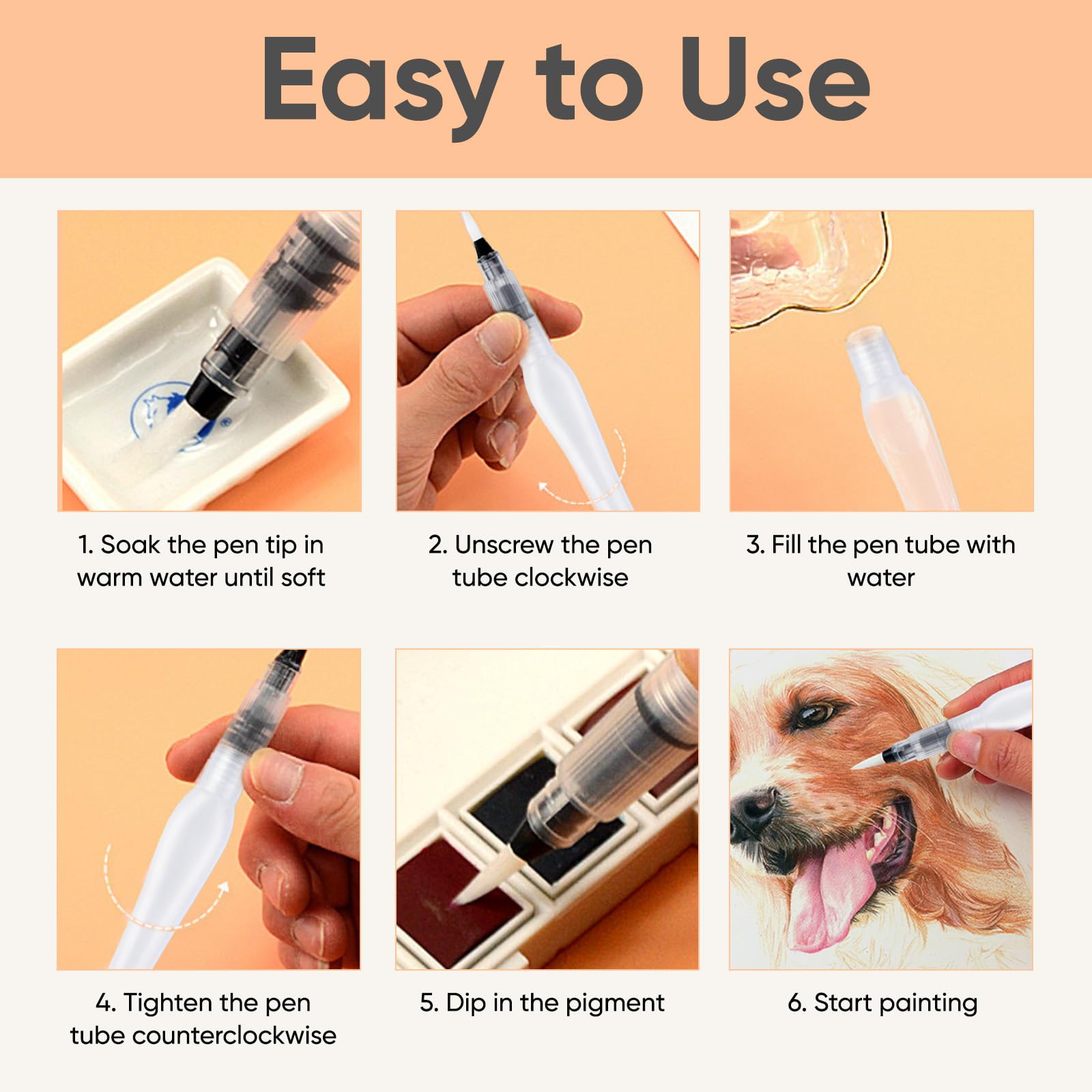 Easy to Use

1. Soak the pen tip in warm water until soft

2. Unscrew the pen tube clockwise

3. Fill the pen tube with water

4. Tighten the pen tube counterclockwise

5. Dip in the pigment

6. Start painting