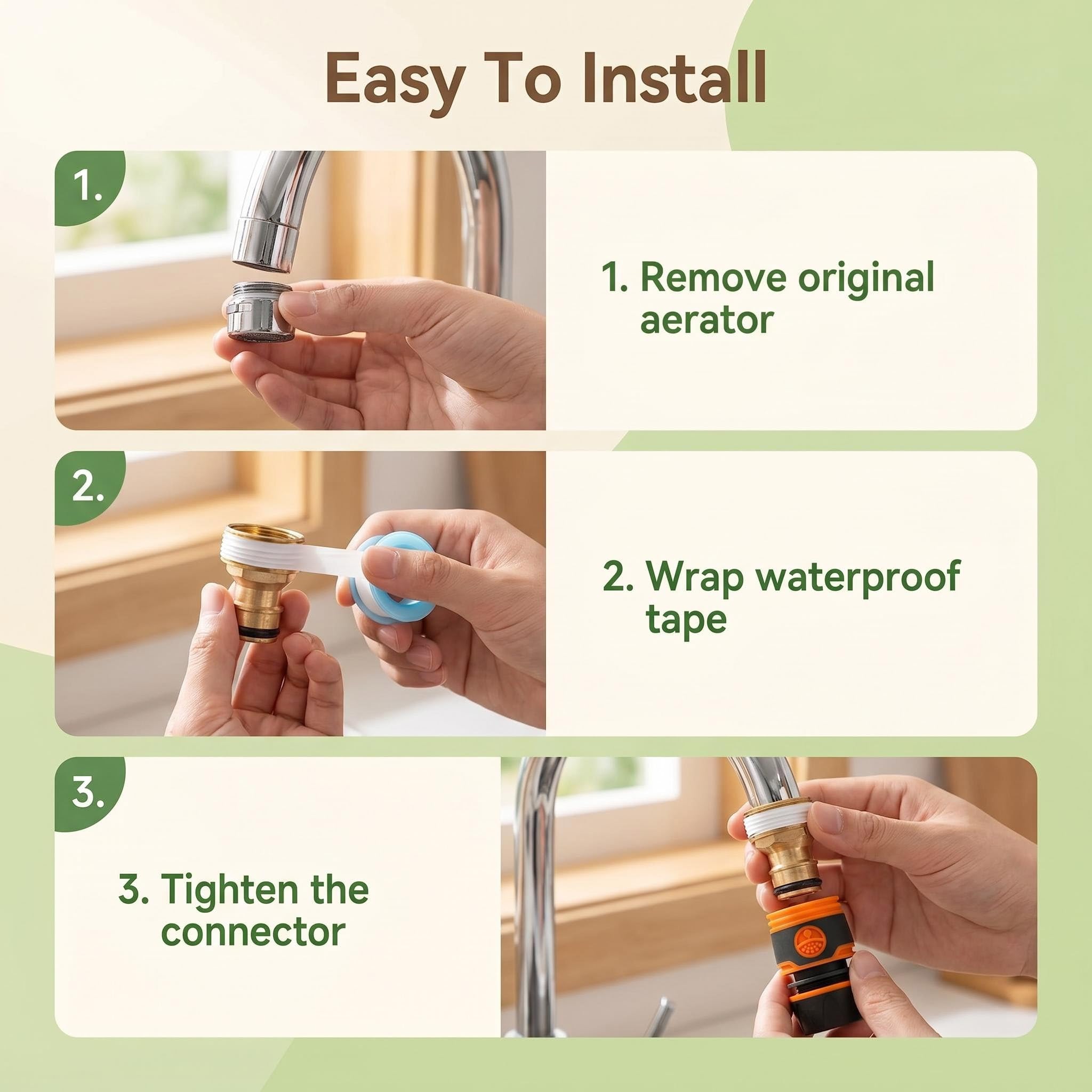 Easy To Install

1.

1. Remove original aerator

2.

2. Wrap waterproof tape

3.

3. Tighten the connector