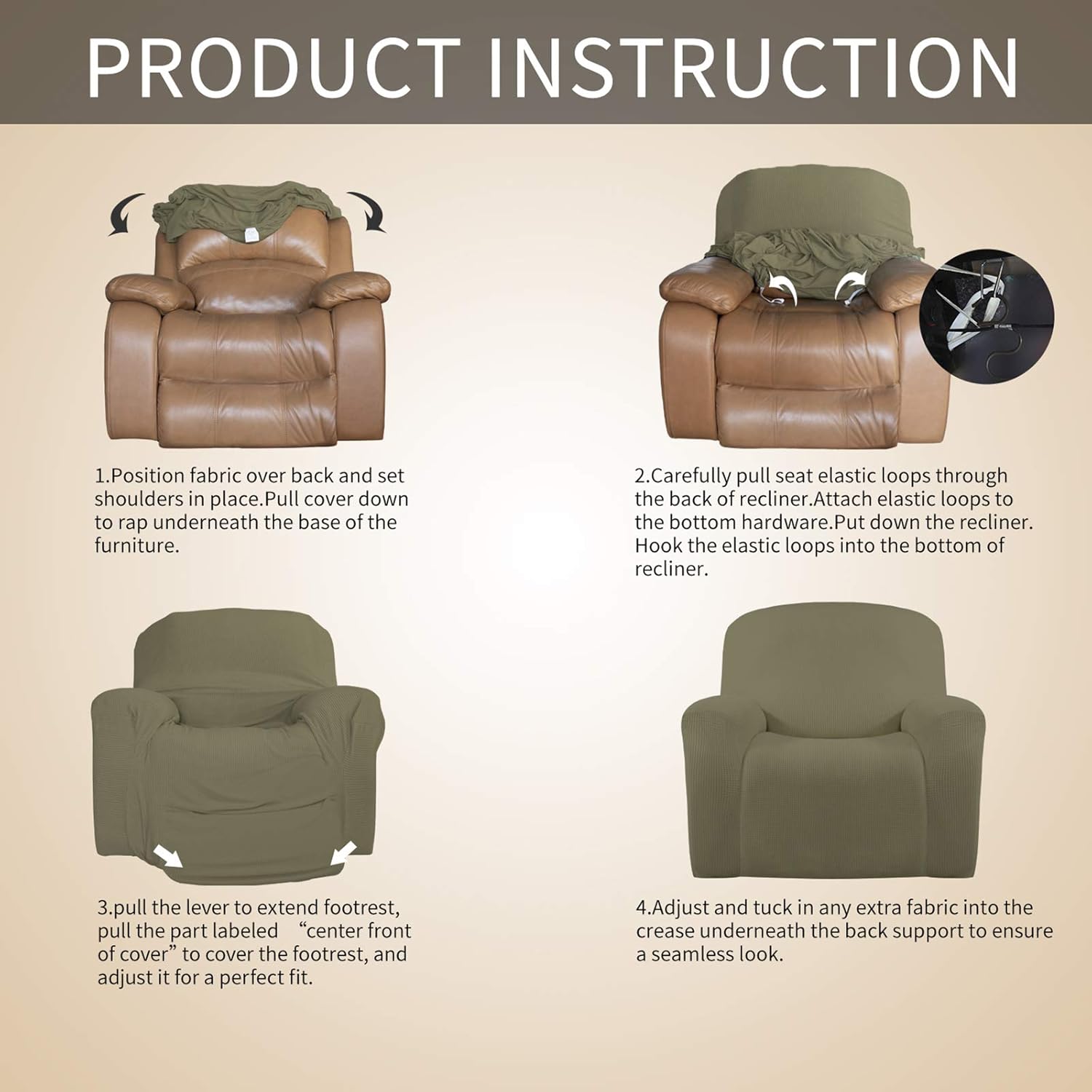 PRODUCT INSTRUCTION

1.Position fabric over back and set shoulders in place.Pull cover down to rap underneath the base of the furniture.

2.Carefully pull seat elastic loops through the back of recliner.Attach elastic loops to the bottom hardware.Put down the recliner. Hook the elastic loops into the bottom of recliner.

3.pull the lever to extend footrest, pull the part labeled “center front of cover” to cover the footrest, and adjust it for a perfect fit.

4.Adjust and tuck in any extra fabric into the crease underneath the back support to ensure a seamless look.