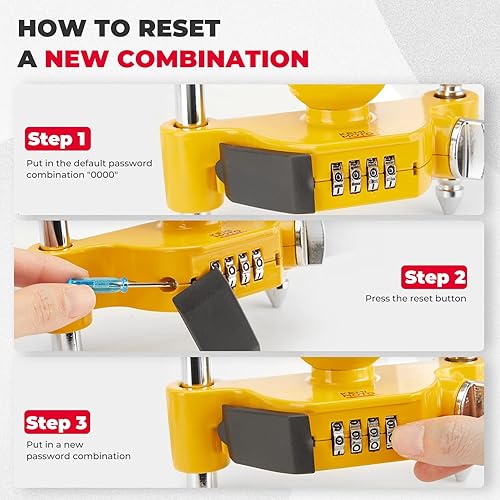 HOW TO RESET
A NEW COMBINATION

Step 1
Put in the default password combination "0000"

Step 2
Press the reset button

Step 3
Put in a new password combination