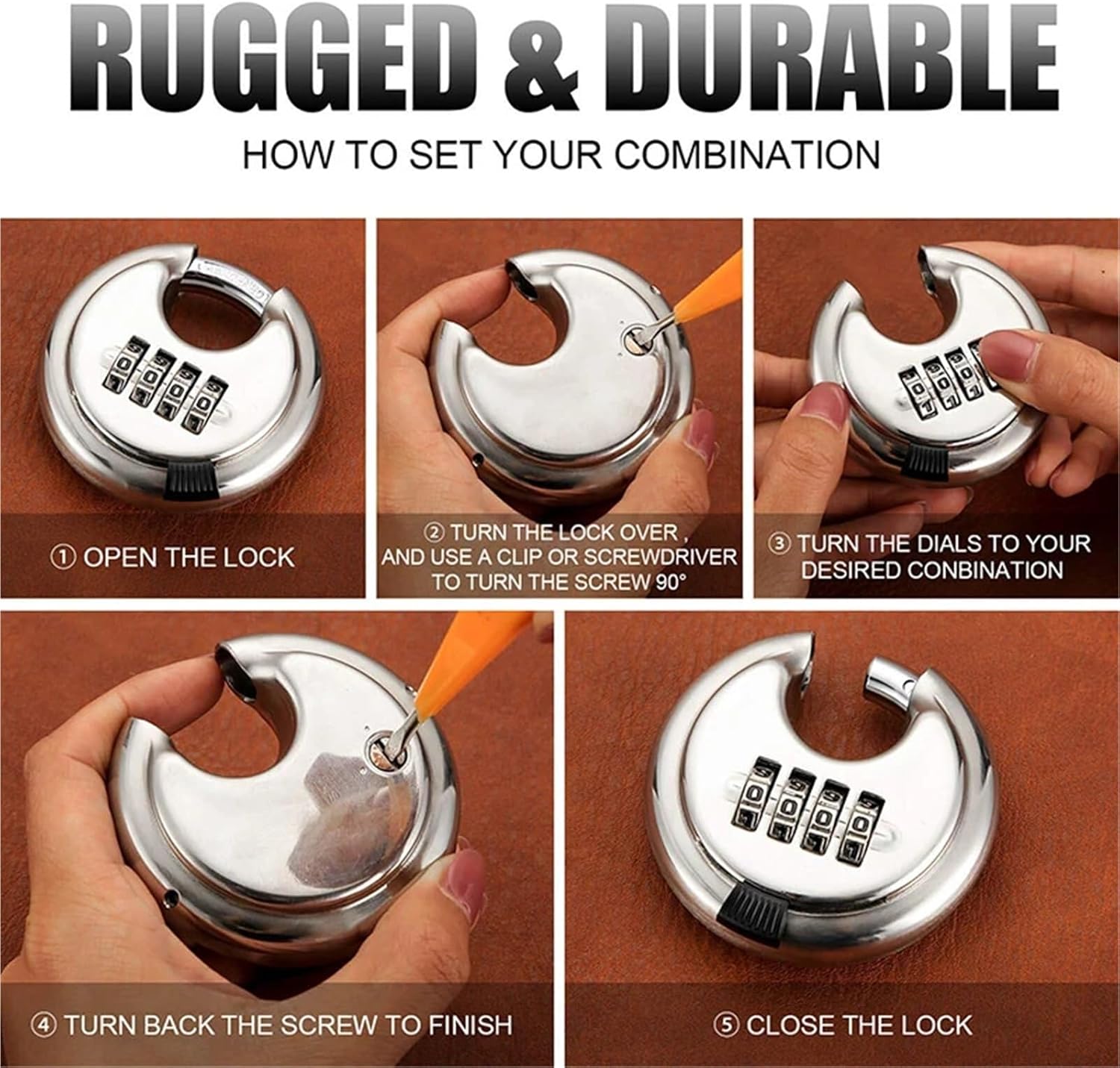 RUGGED & DURABLE

HOW TO SET YOUR COMBINATION

① OPEN THE LOCK

② TURN THE LOCK OVER , AND USE A CLIP OR SCREWDRIVER TO TURN THE SCREW 90°

③ TURN THE DIALS TO YOUR DESIRED CONBINATION

④ TURN BACK THE SCREW TO FINISH

⑤ CLOSE THE LOCK