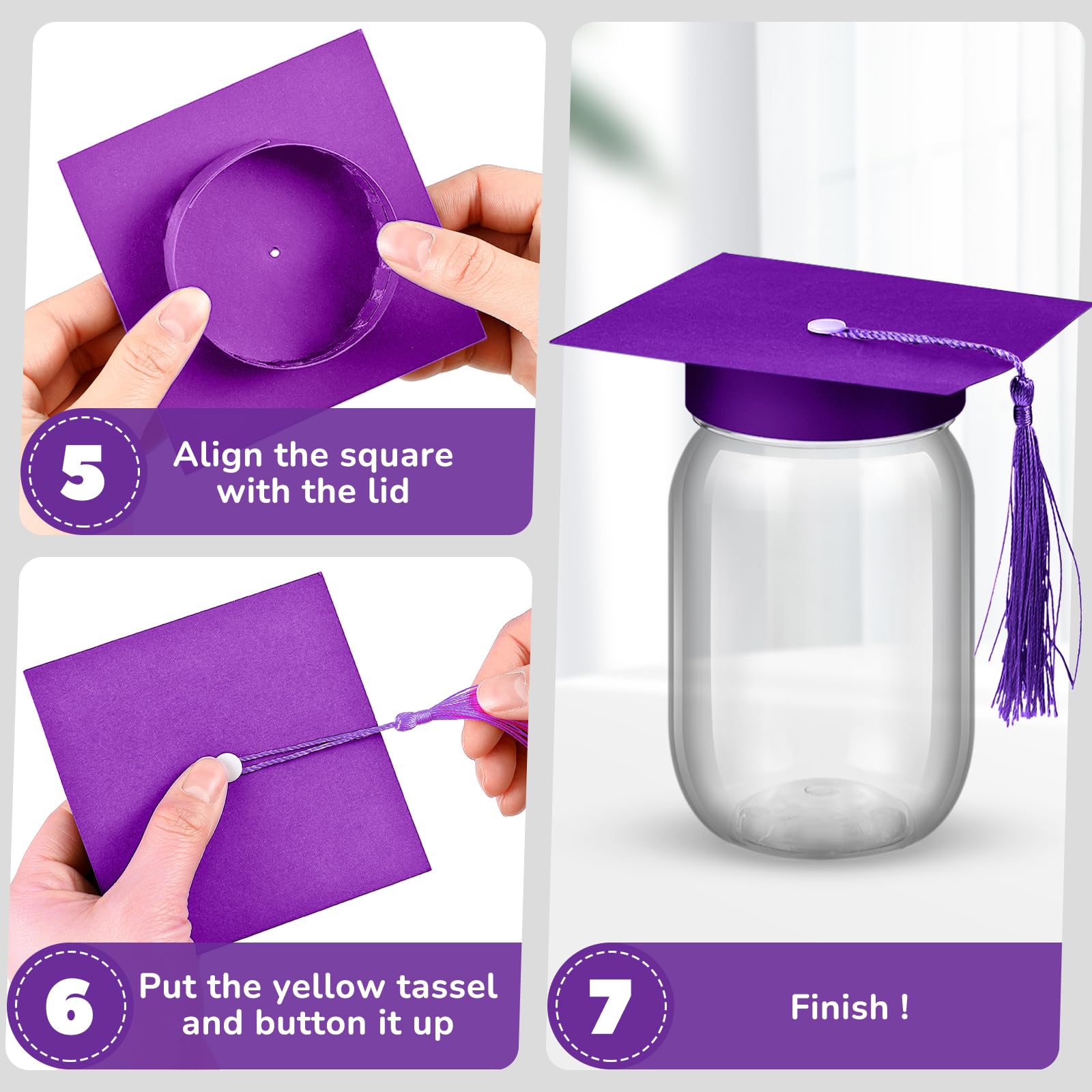 5 Align the square with the lid

6 Put the yellow tassel and button it up

7 Finish !